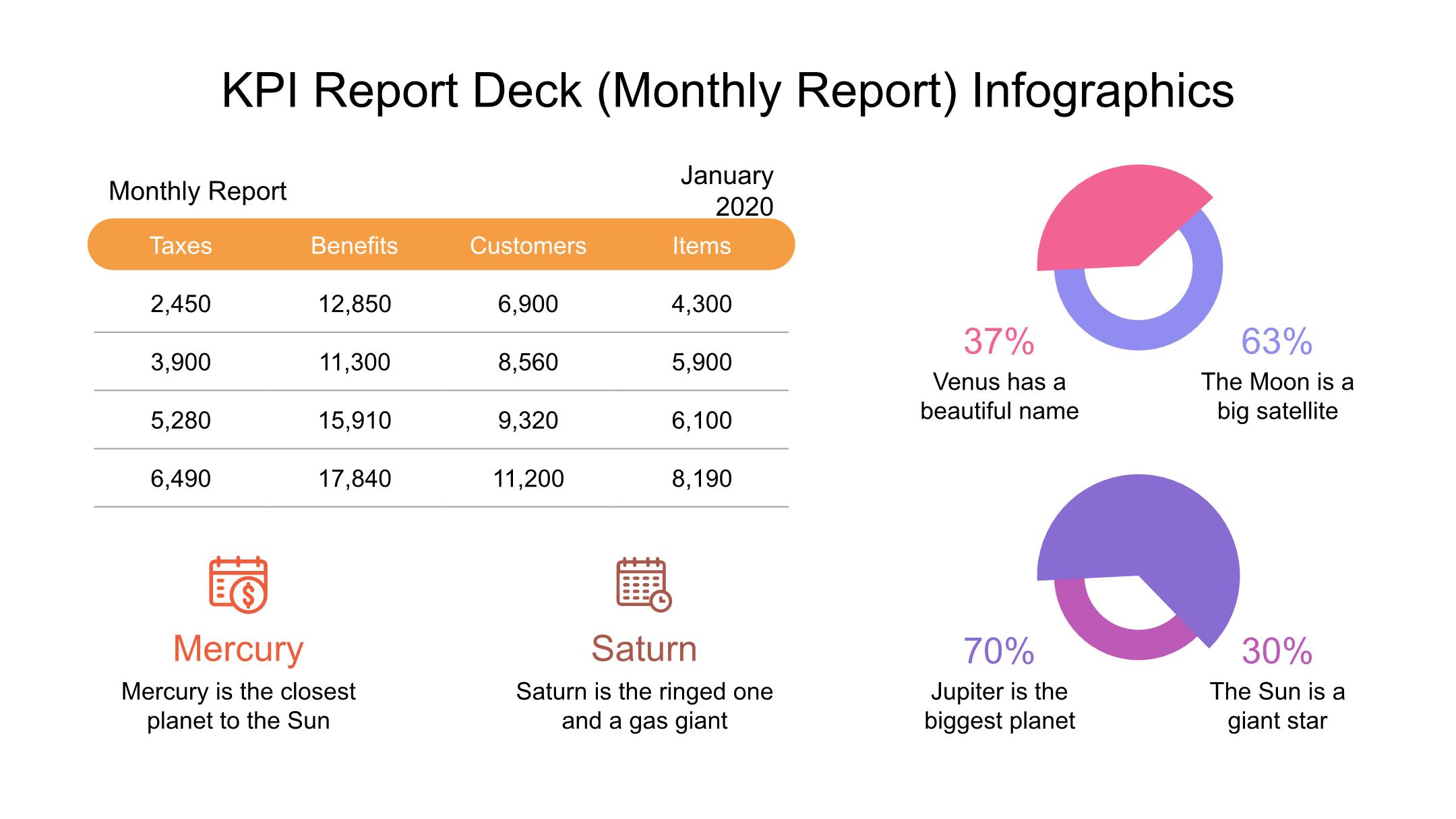 KPI Report Deck (Monthly Report) Infographics

Monthly Report

January 2020

| Taxes | Benefits | Customers | Items |
|---|---|---|---|
| 2,450 | 12,850 | 6,900 | 4,300 |
| 3,900 | 11,300 | 8,560 | 5,900 |
| 5,280 | 15,910 | 9,320 | 6,100 |
| 6,490 | 17,840 | 11,200 | 8,190 |

Mercury
Mercury is the closest planet to the Sun

Saturn
Saturn is the ringed one and a gas giant

37%
Venus has a beautiful name

63%
The Moon is a big satellite

70%
Jupiter is the biggest planet

30%
The Sun is a giant star