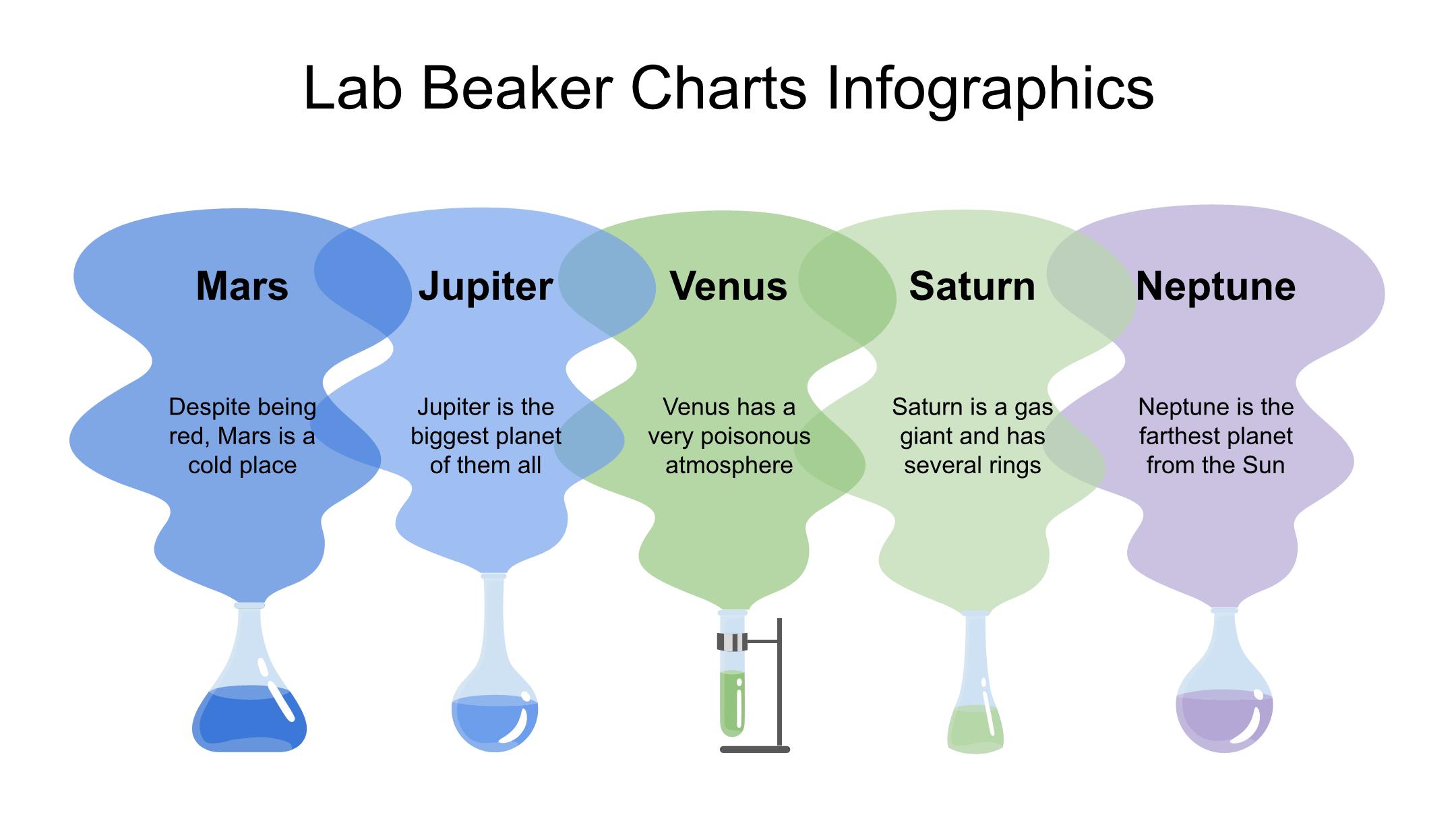 Lab Beaker Charts Infographics

Mars

Despite being red, Mars is a cold place

Jupiter

Jupiter is the biggest planet of them all

Venus

Venus has a very poisonous atmosphere

Saturn

Saturn is a gas giant and has several rings

Neptune

Neptune is the farthest planet from the Sun