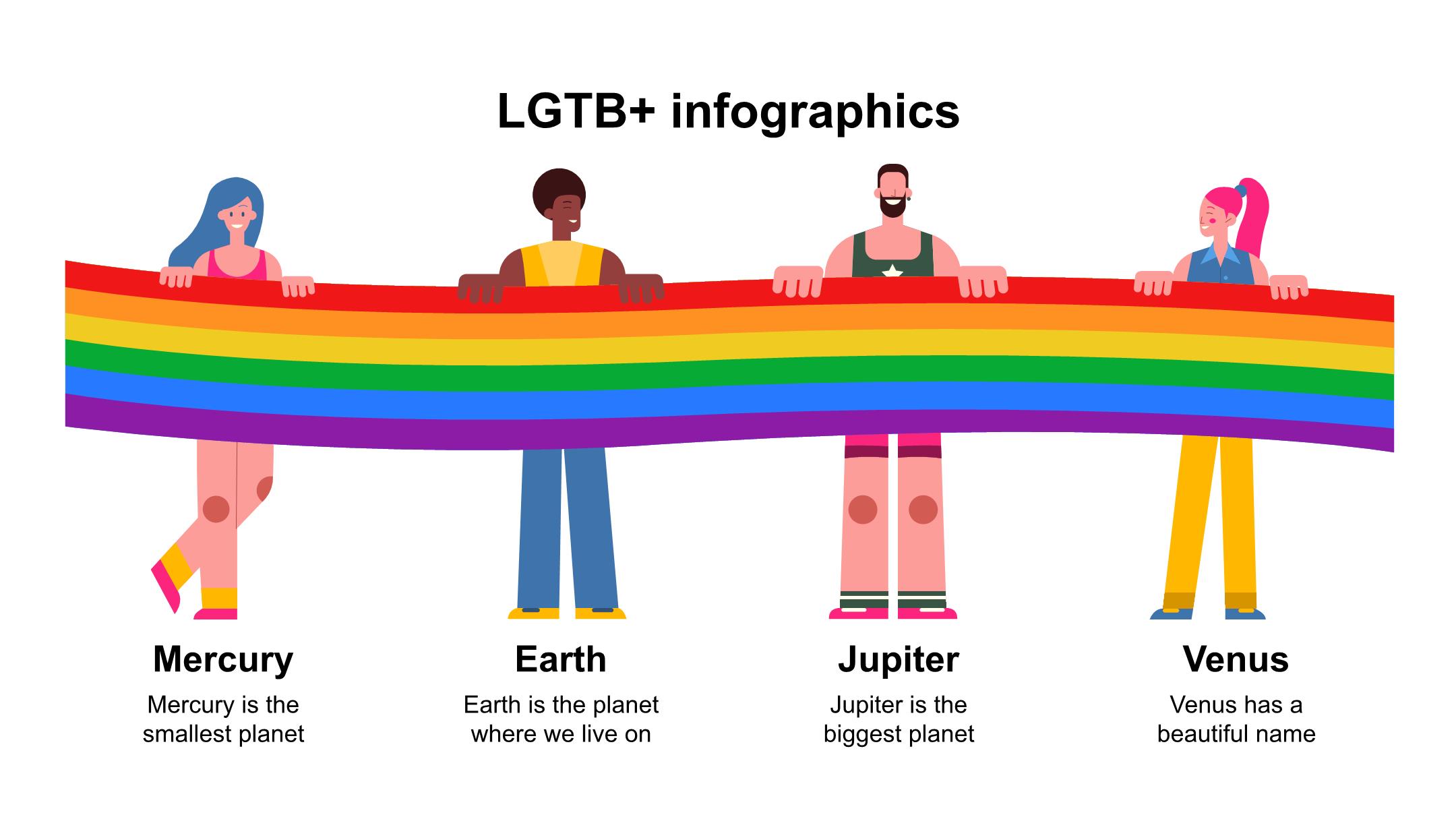 LGTB+ infographics

Mercury
Mercury is the smallest planet

Earth
Earth is the planet where we live on

Jupiter
Jupiter is the biggest planet

Venus
Venus has a beautiful name