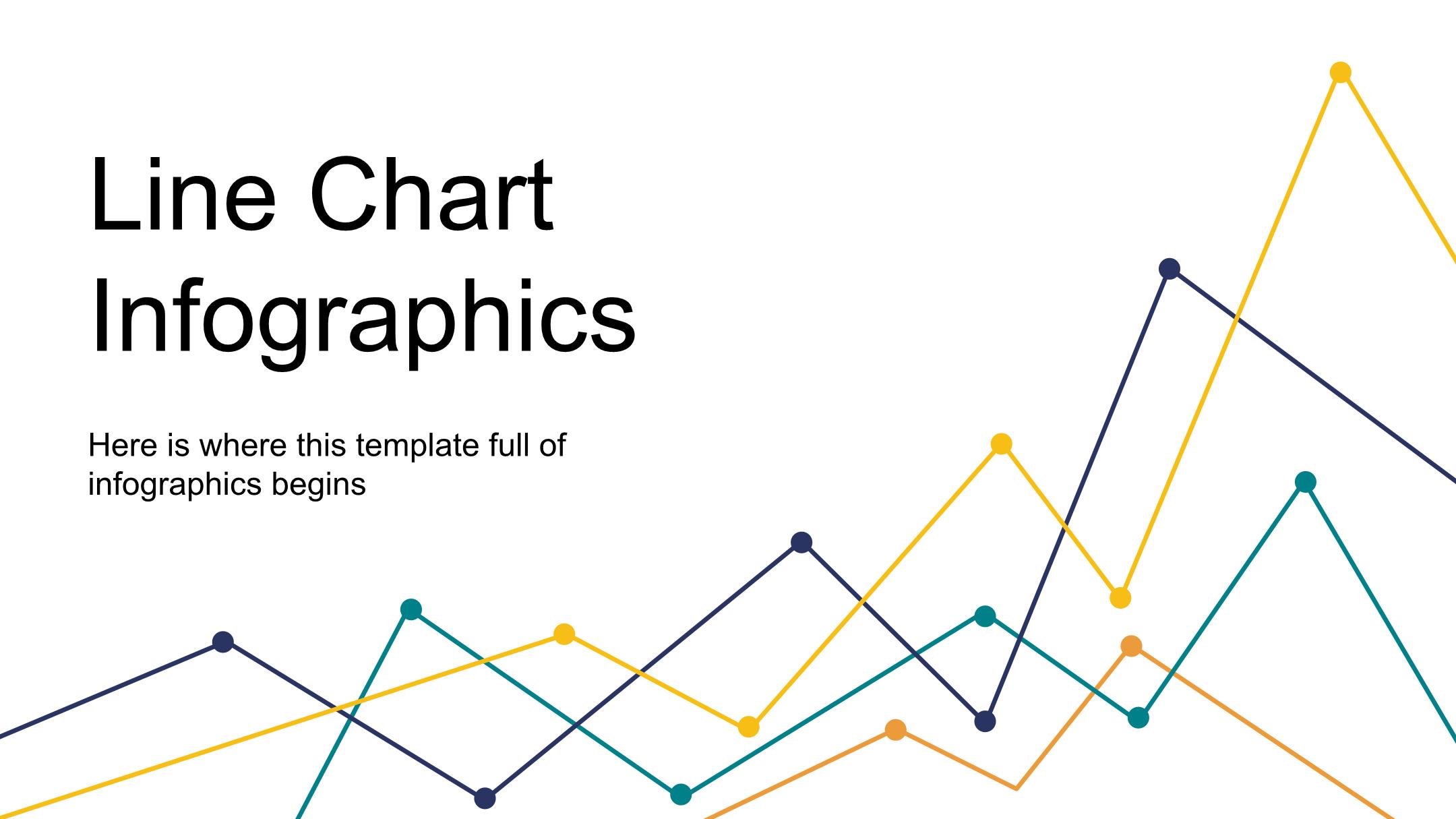 Line Chart Infographics

Here is where this template full of infographics begins