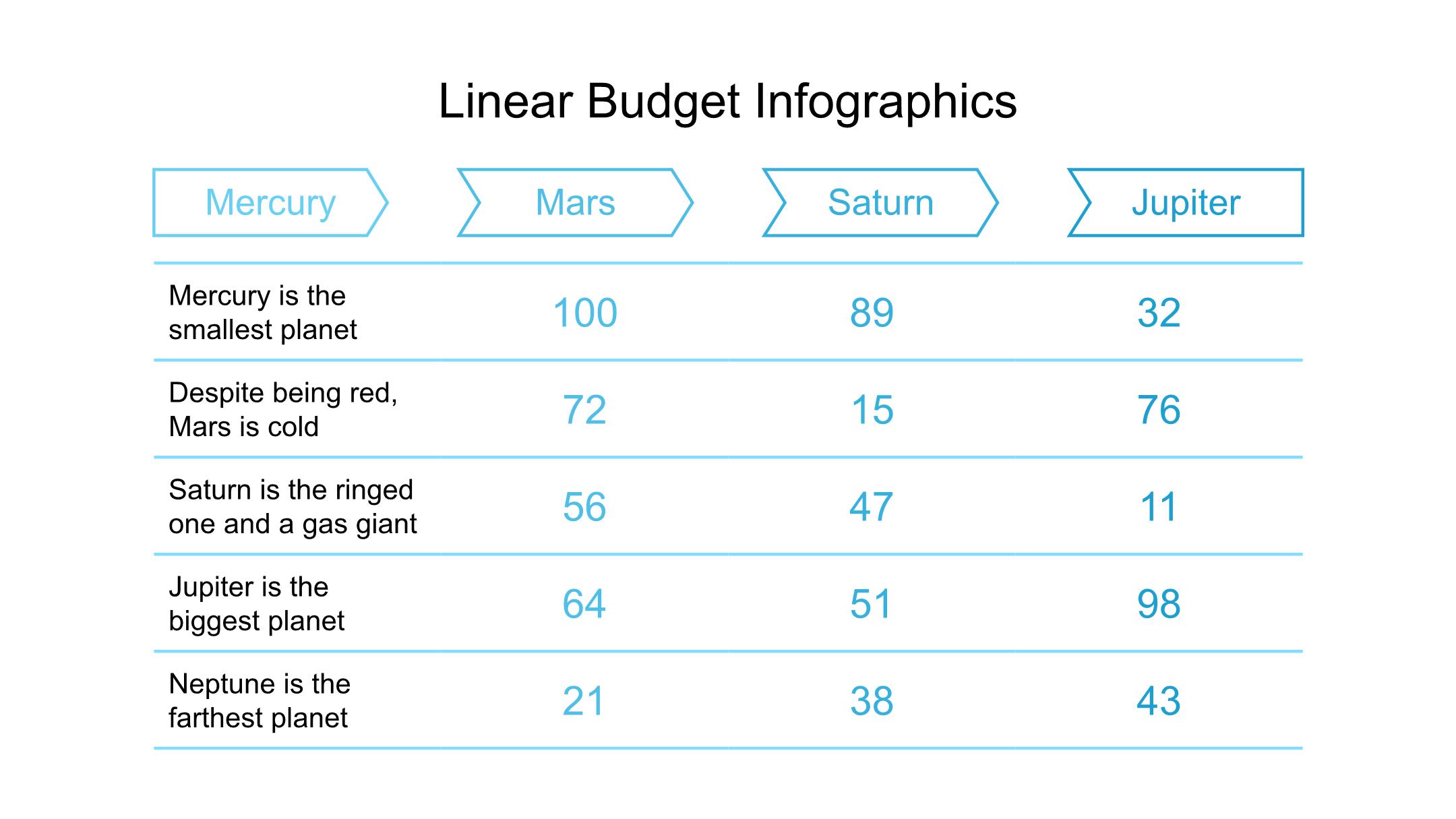 Linear Budget Infographics

| Mercury | Mars | Saturn | Jupiter |
|---|---|---|---|
| Mercury is the smallest planet | 100 | 89 | 32 |
| Despite being red, Mars is cold | 72 | 15 | 76 |
| Saturn is the ringed one and a gas giant | 56 | 47 | 11 |
| Jupiter is the biggest planet | 64 | 51 | 98 |
| Neptune is the farthest planet | 21 | 38 | 43 |