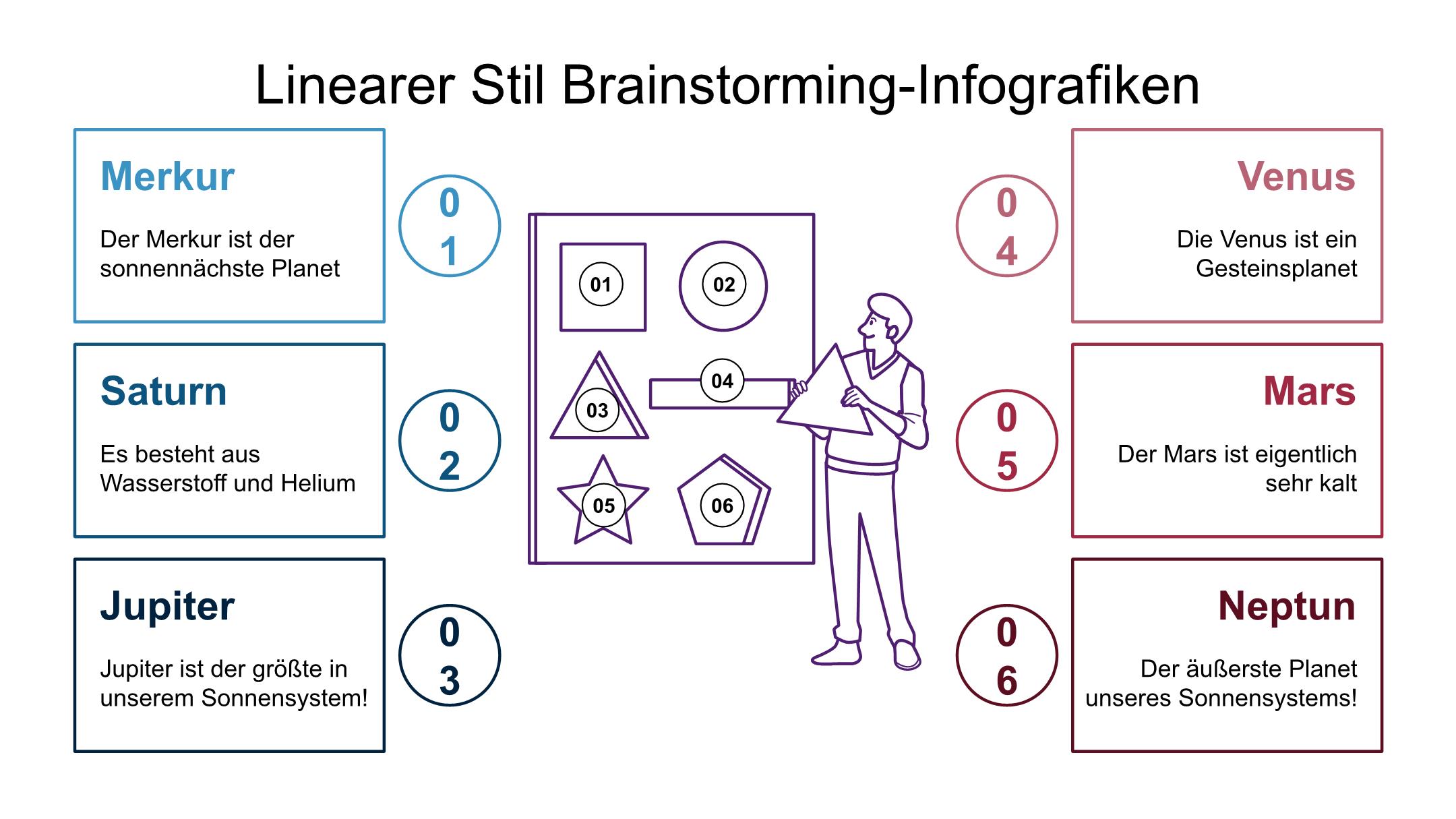 Linearer Stil Brainstorming-Infografiken

Merkur

Der Merkur ist der sonnennächste Planet

01

Saturn

Es besteht aus Wasserstoff und Helium

02

Jupiter

Jupiter ist der größte in unserem Sonnensystem!

03

01

02

03

04

05

06

04

Venus

Die Venus ist ein Gesteinsplanet

05

Mars

Der Mars ist eigentlich sehr kalt

06

Neptun

Der äußerste Planet unseres Sonnensystems!