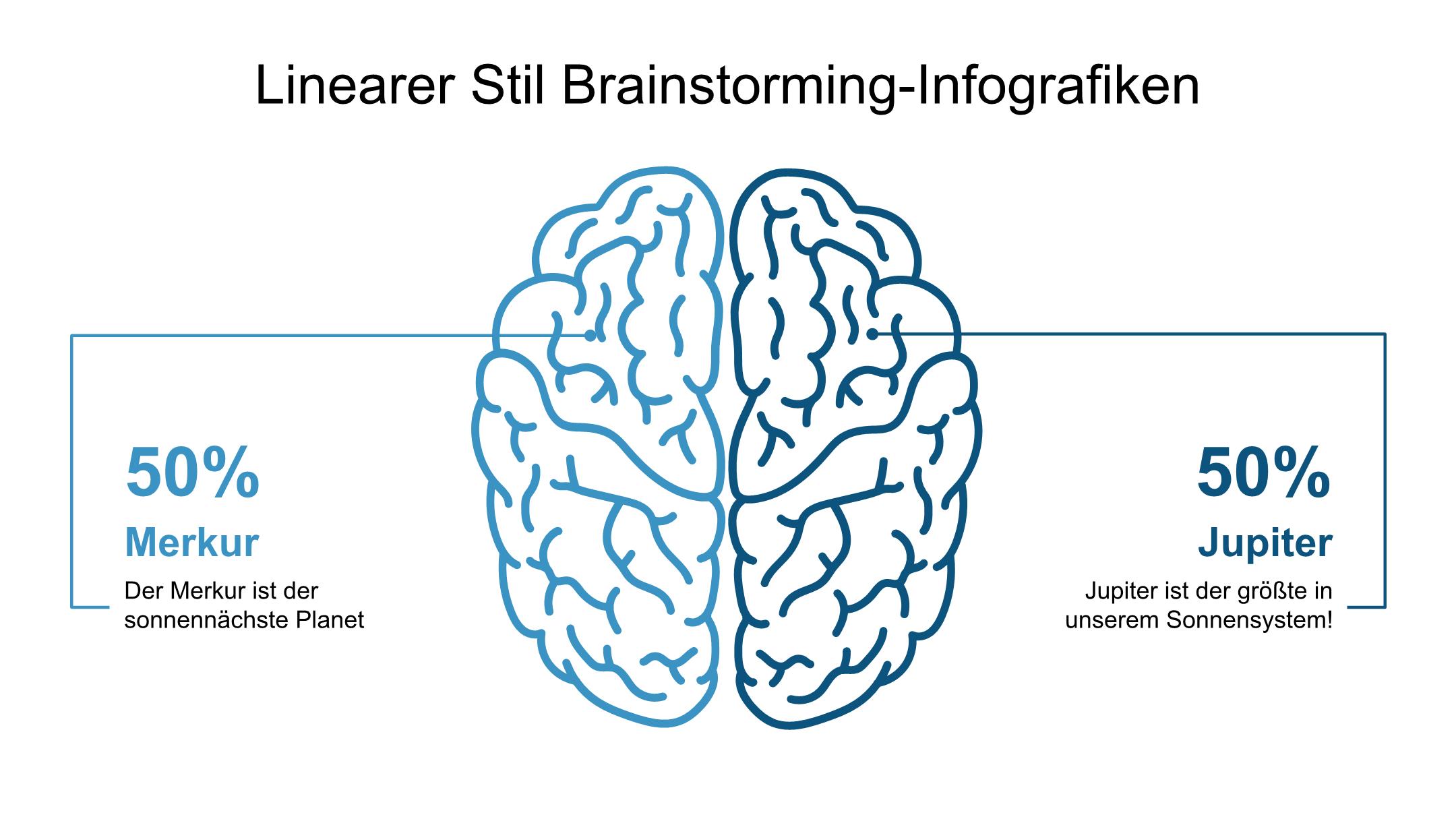 Linearer Stil Brainstorming-Infografiken

50%

Merkur

Der Merkur ist der sonnennächste Planet

50%

Jupiter

Jupiter ist der größte in unserem Sonnensystem!