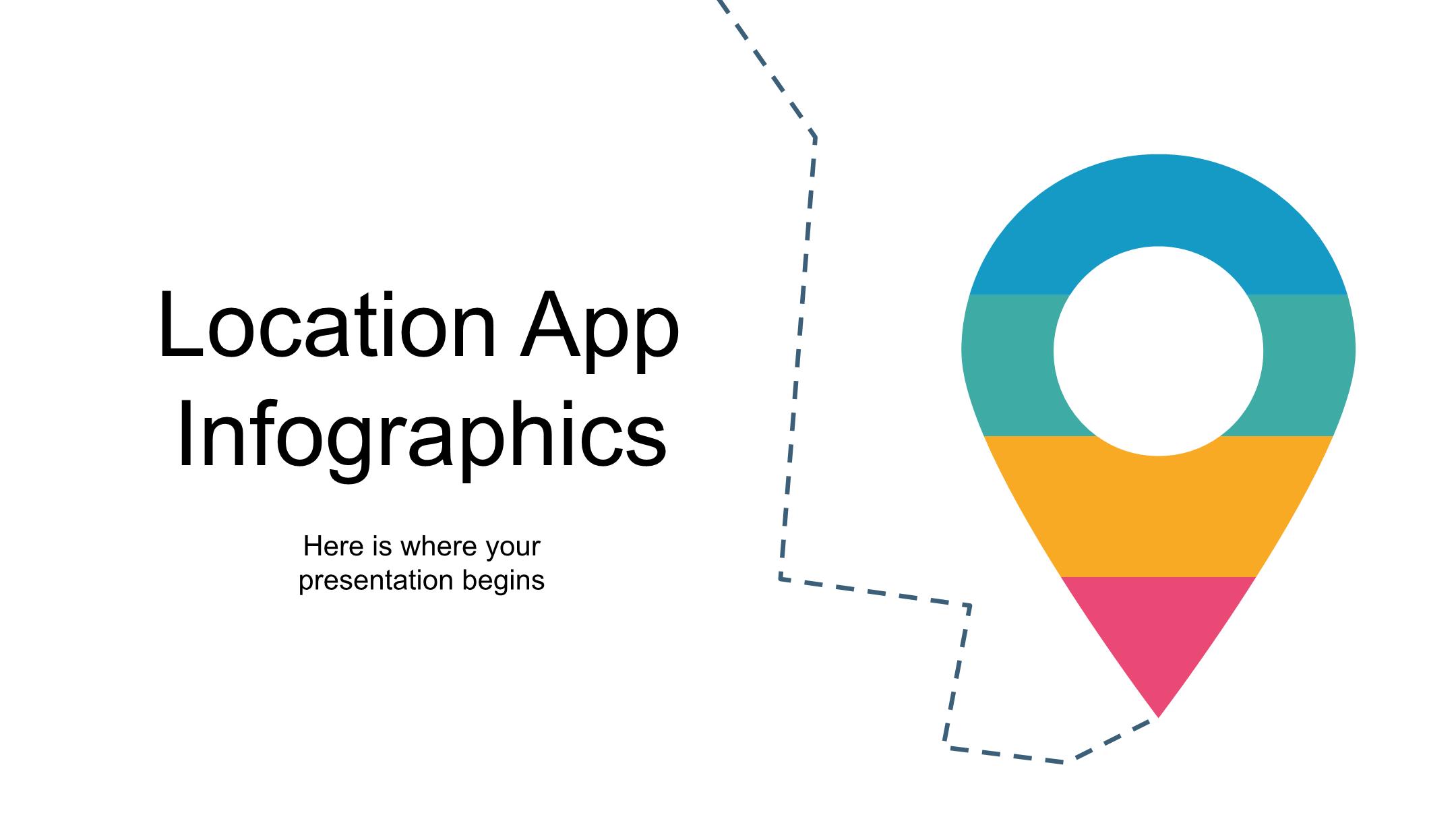 Location App Infographics

Here is where your presentation begins