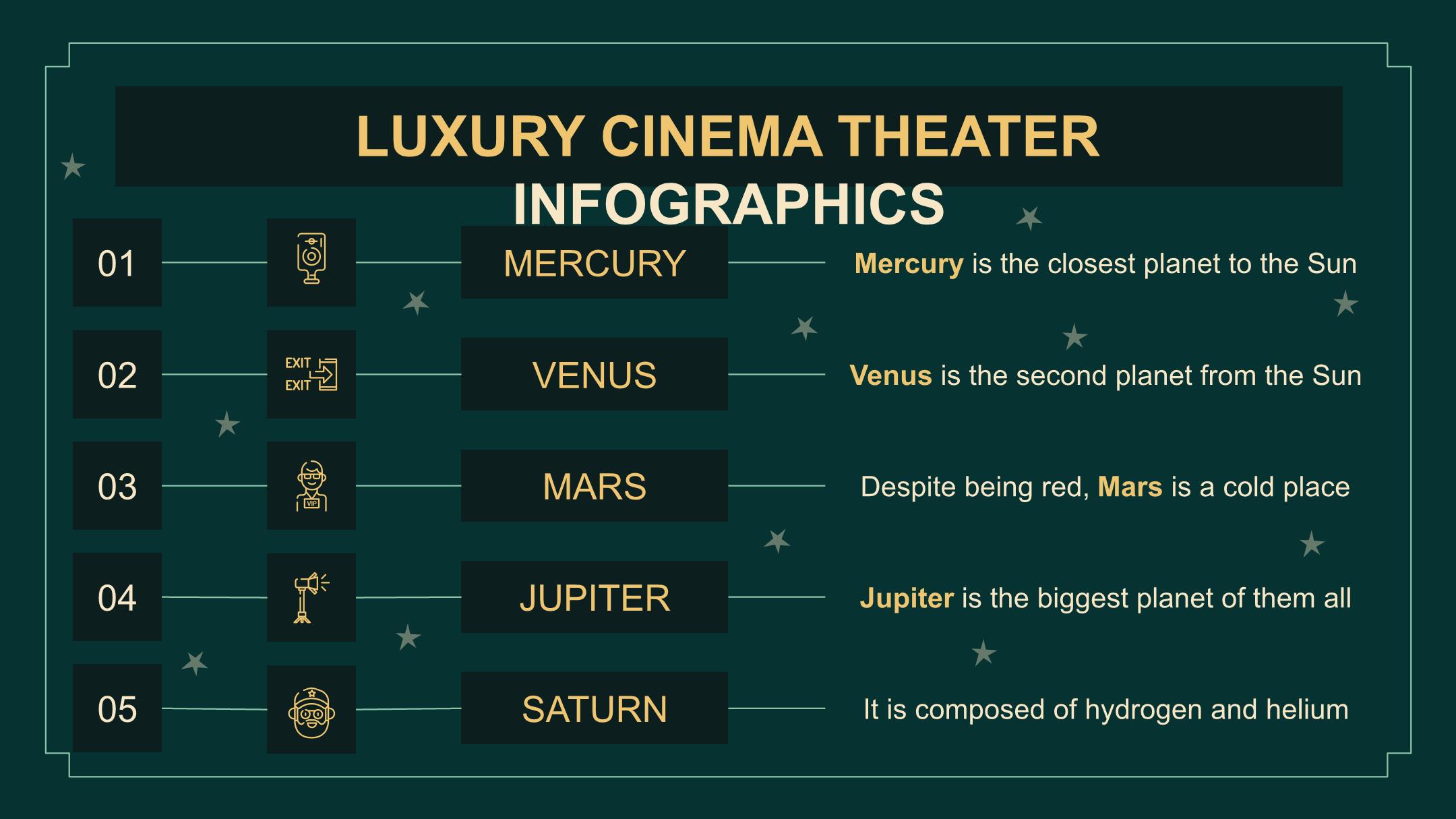 LUXURY CINEMA THEATER INFOGRAPHICS

01

MERCURY

Mercury is the closest planet to the Sun

02

EXIT
EXIT

VENUS

Venus is the second planet from the Sun

03

VIP

MARS

Despite being red, Mars is a cold place

04

JUPITER

Jupiter is the biggest planet of them all

05

SATURN

It is composed of hydrogen and helium