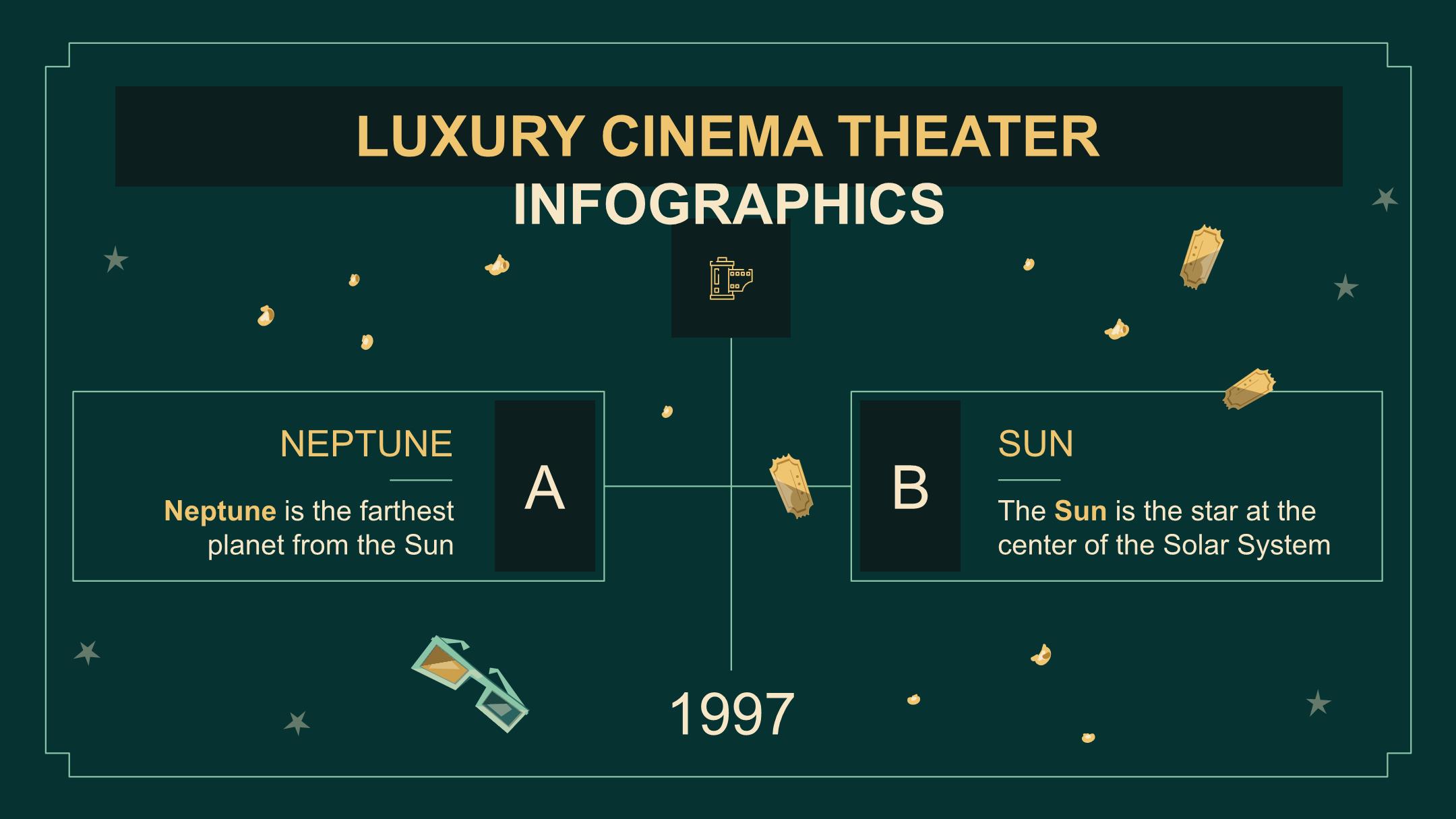 LUXURY CINEMA THEATER INFOGRAPHICS

NEPTUNE

Neptune is the farthest planet from the Sun

A

B

SUN

The Sun is the star at the center of the Solar System

1997