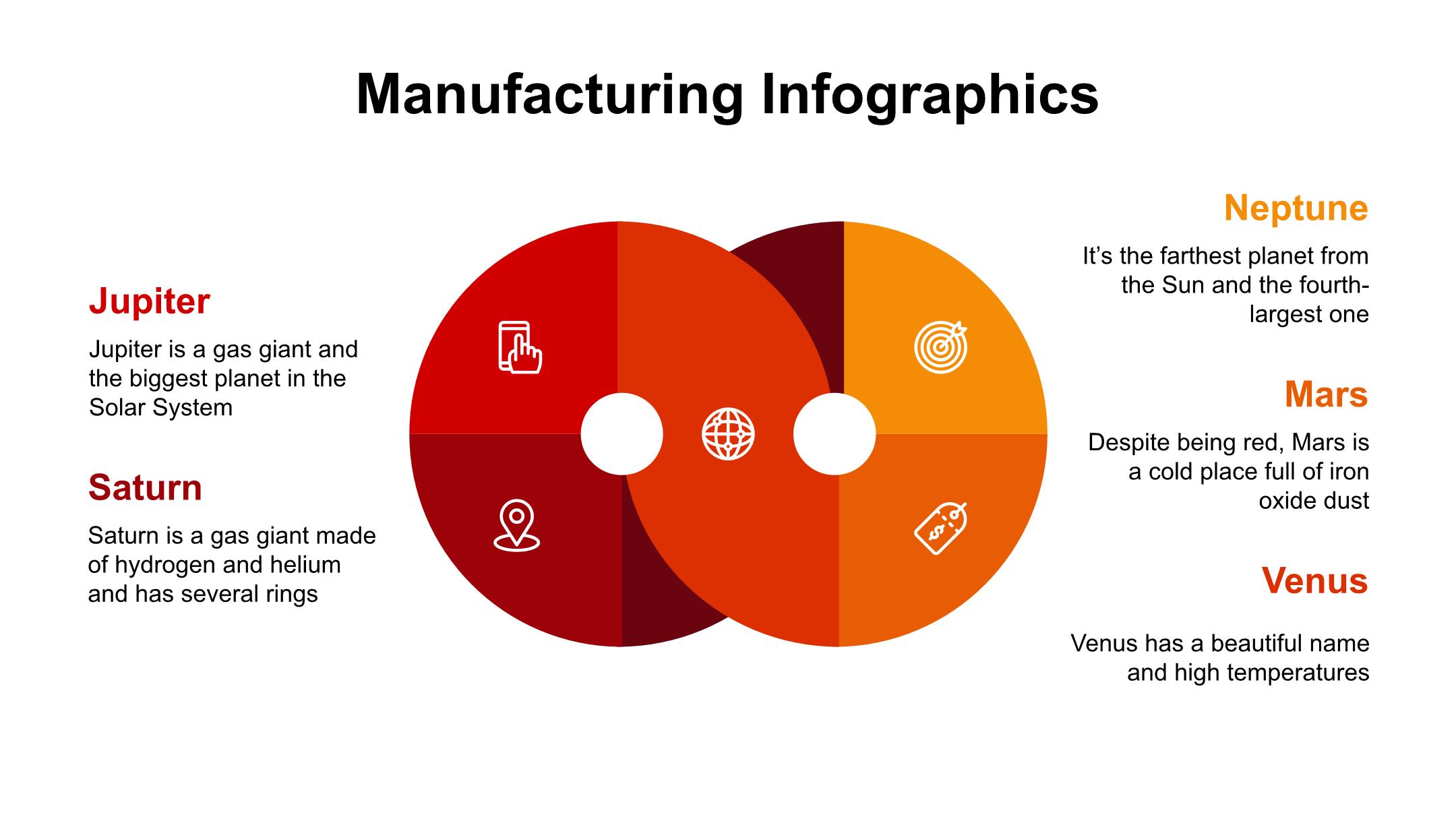 Manufacturing Infographics

Jupiter

Jupiter is a gas giant and the biggest planet in the Solar System

Saturn

Saturn is a gas giant made of hydrogen and helium and has several rings

Neptune

It's the farthest planet from the Sun and the fourth-largest one

Mars

Despite being red, Mars is a cold place full of iron oxide dust

Venus

Venus has a beautiful name and high temperatures