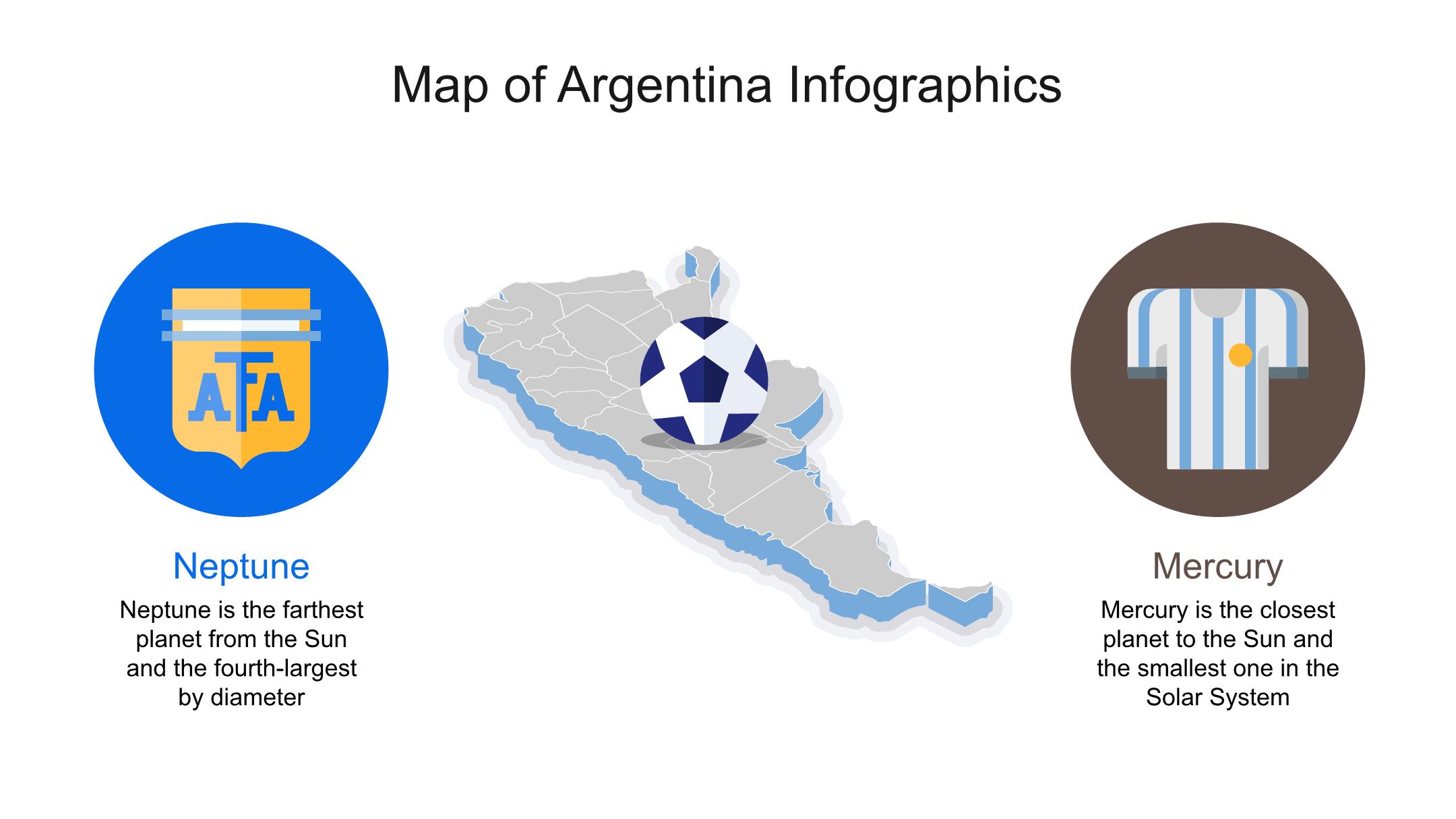 Map of Argentina Infographics

AFA

Neptune

Neptune is the farthest planet from the Sun and the fourth-largest by diameter

Mercury

Mercury is the closest planet to the Sun and the smallest one in the Solar System