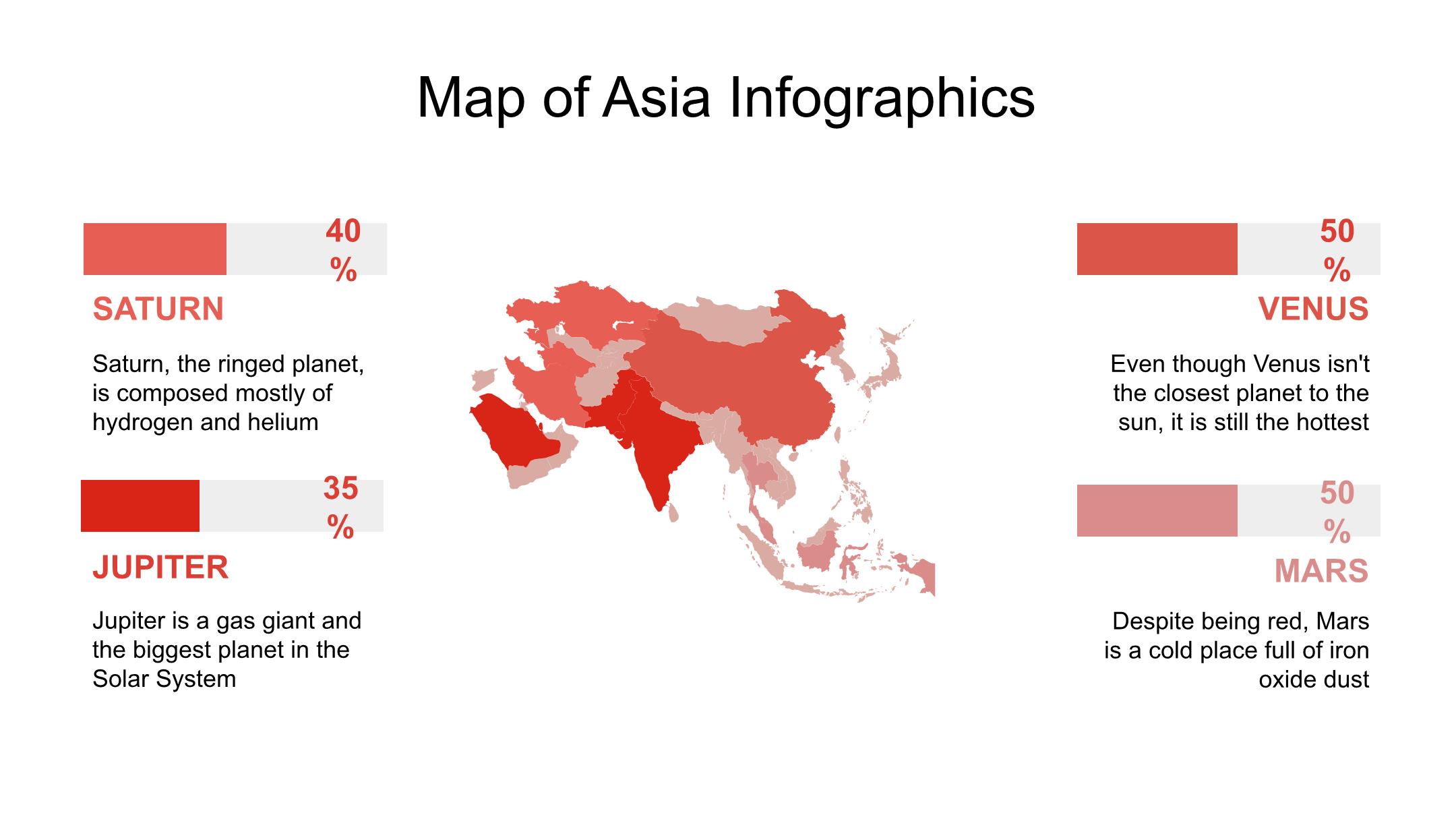 Map of Asia Infographics

40 %

SATURN

Saturn, the ringed planet, is composed mostly of hydrogen and helium

35 %

JUPITER

Jupiter is a gas giant and the biggest planet in the Solar System

50 %

VENUS

Even though Venus isn't the closest planet to the sun, it is still the hottest

50 %

MARS

Despite being red, Mars is a cold place full of iron oxide dust