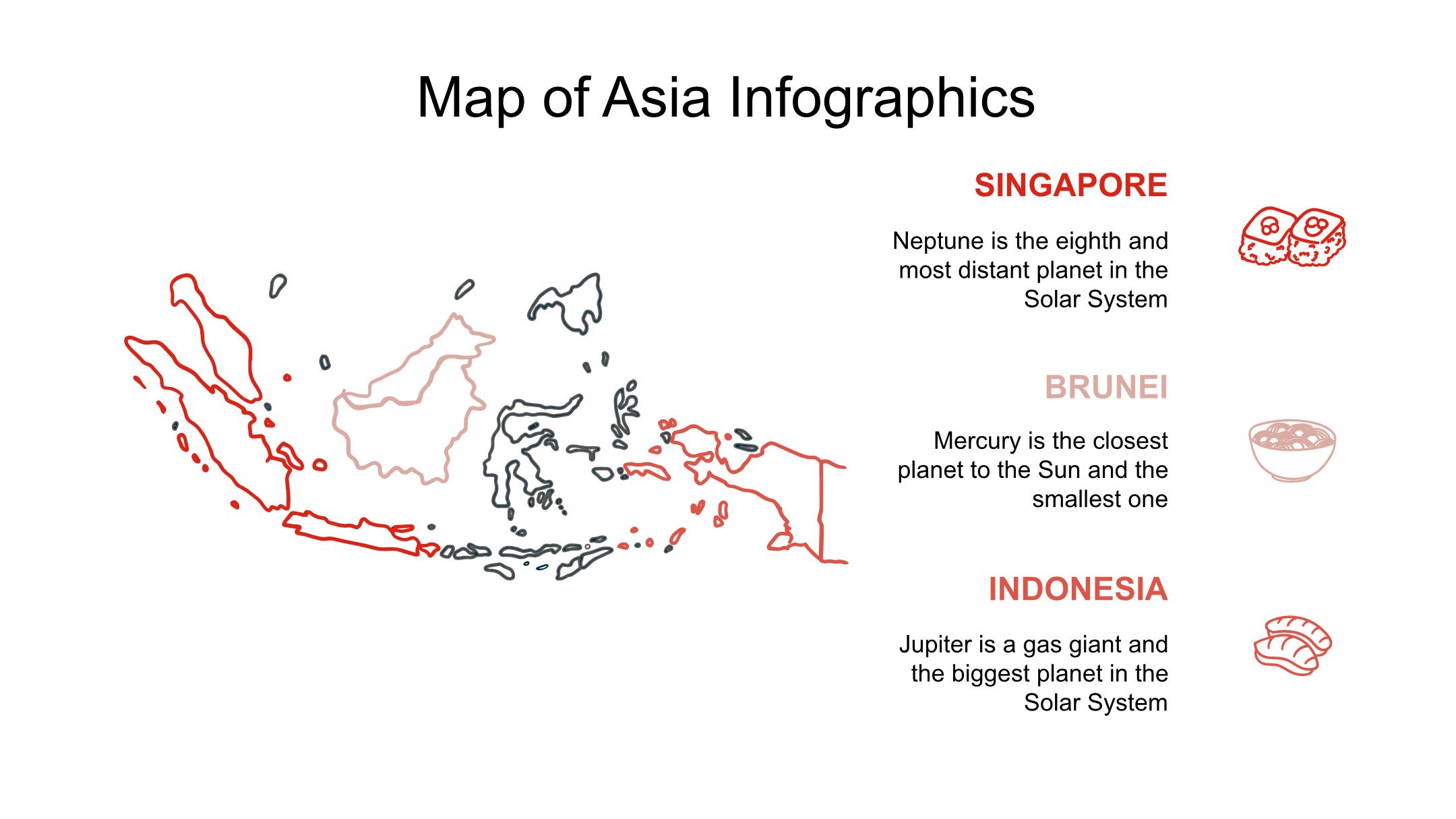 Map of Asia Infographics

SINGAPORE

Neptune is the eighth and most distant planet in the Solar System

BRUNEI

Mercury is the closest planet to the Sun and the smallest one

INDONESIA

Jupiter is a gas giant and the biggest planet in the Solar System