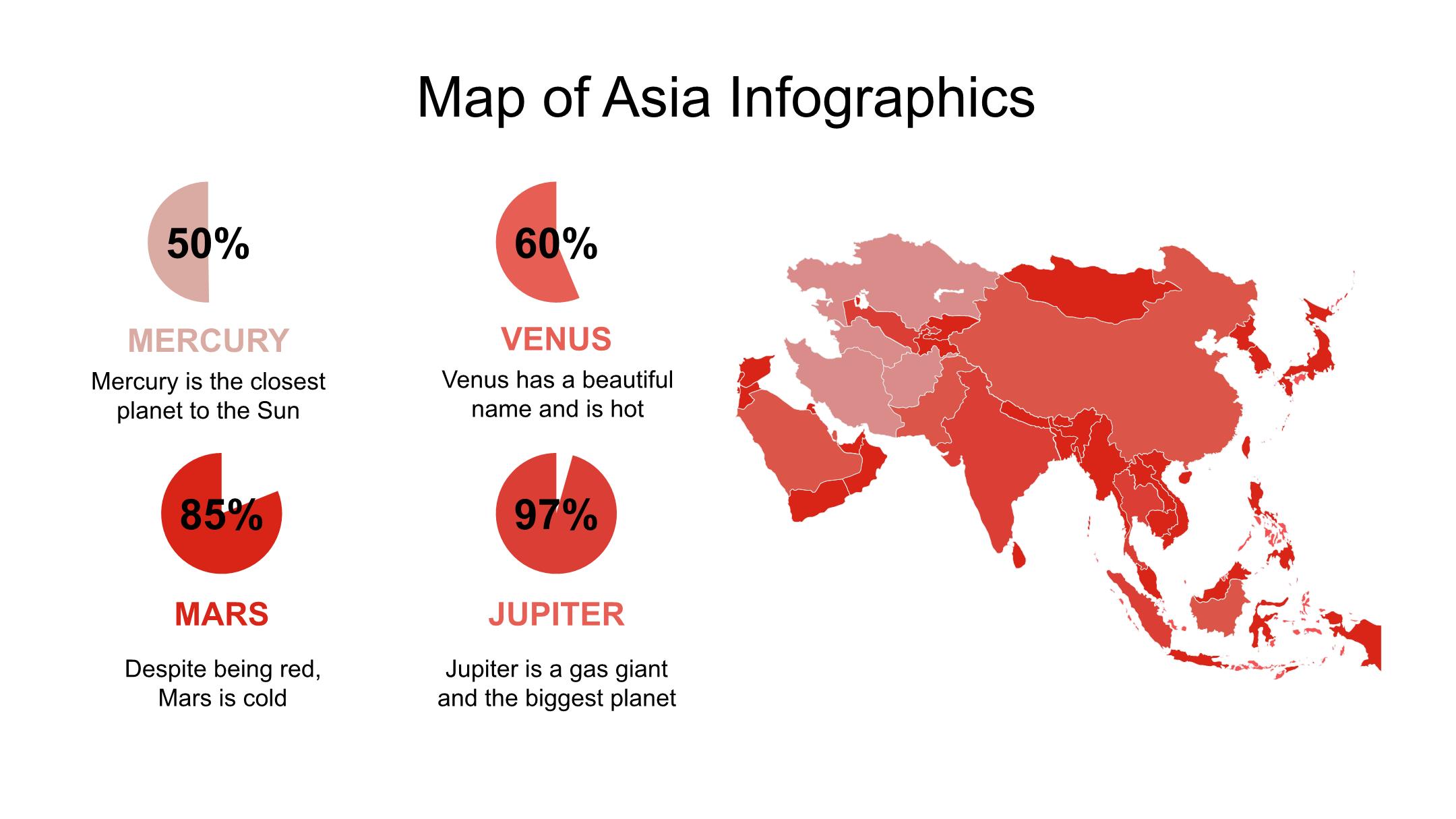 Map of Asia Infographics

50%

MERCURY

Mercury is the closest planet to the Sun

60%

VENUS

Venus has a beautiful name and is hot

85%

MARS

Despite being red, Mars is cold

97%

JUPITER

Jupiter is a gas giant and the biggest planet