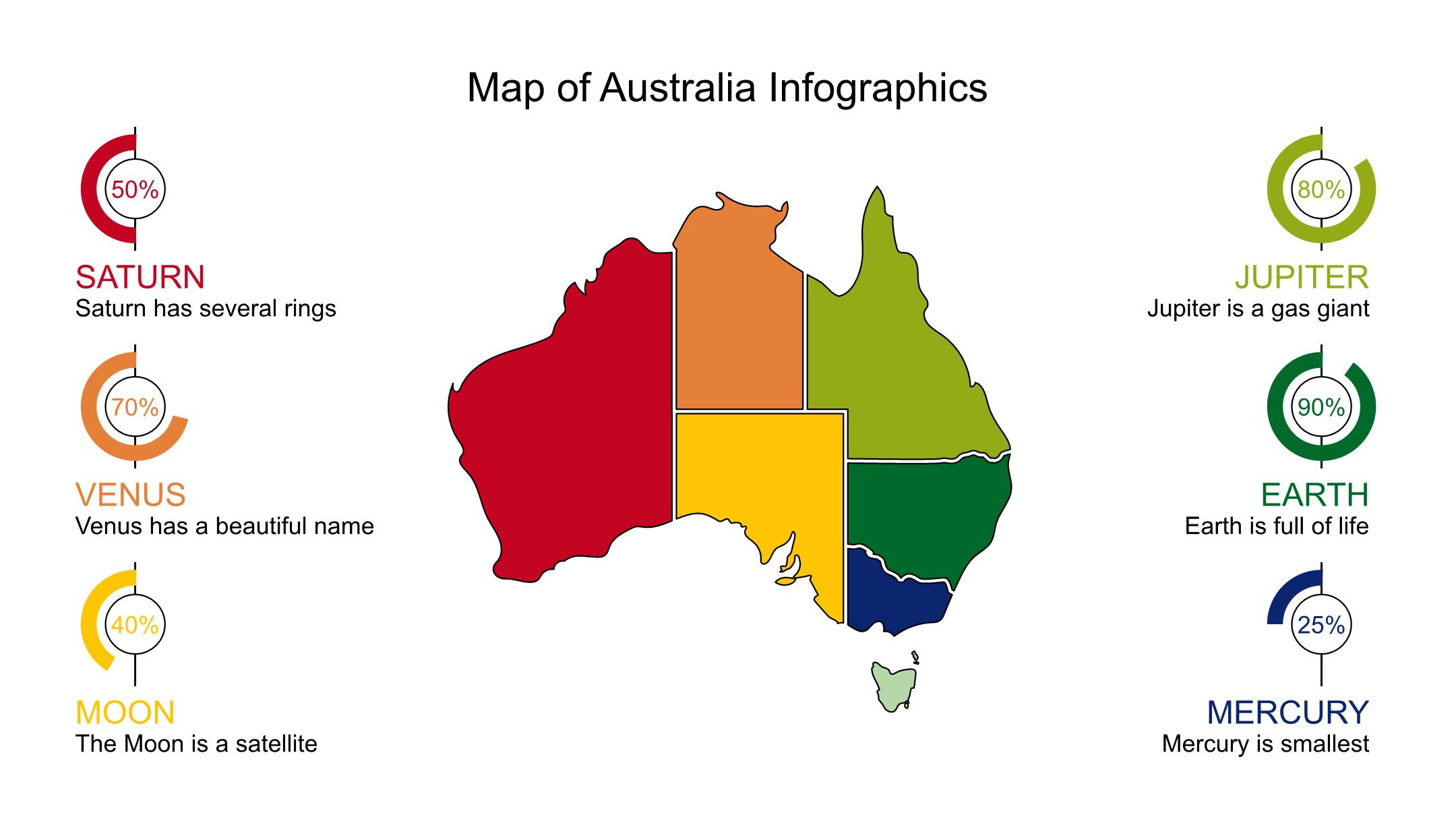 Map of Australia Infographics

50%

SATURN

Saturn has several rings

70%

VENUS

Venus has a beautiful name

40%

MOON

The Moon is a satellite

80%

JUPITER

Jupiter is a gas giant

90%

EARTH

Earth is full of life

25%

MERCURY

Mercury is smallest