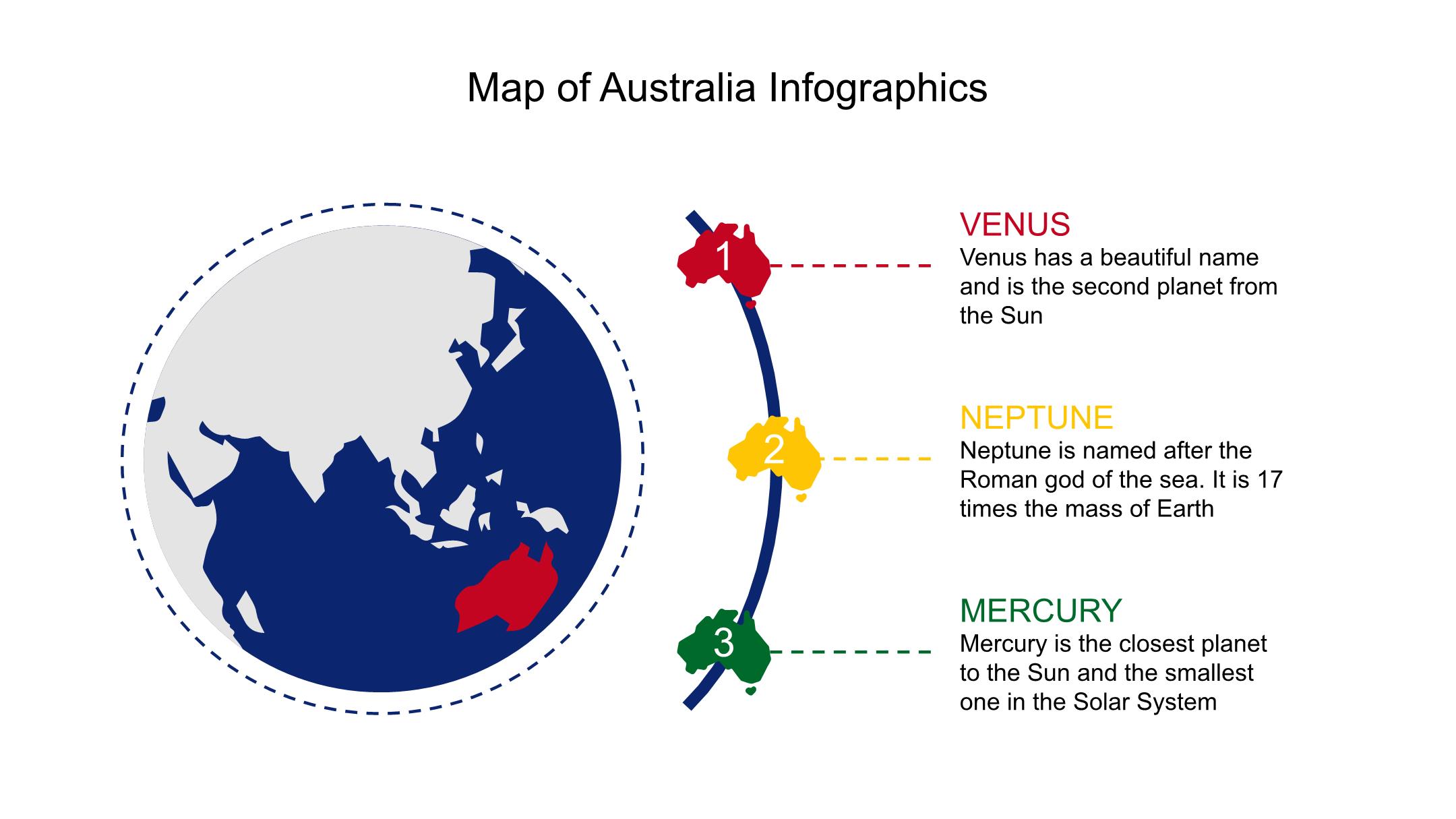 Map of Australia Infographics

1

VENUS
Venus has a beautiful name and is the second planet from the Sun

2

NEPTUNE
Neptune is named after the Roman god of the sea. It is 17 times the mass of Earth

3

MERCURY
Mercury is the closest planet to the Sun and the smallest one in the Solar System