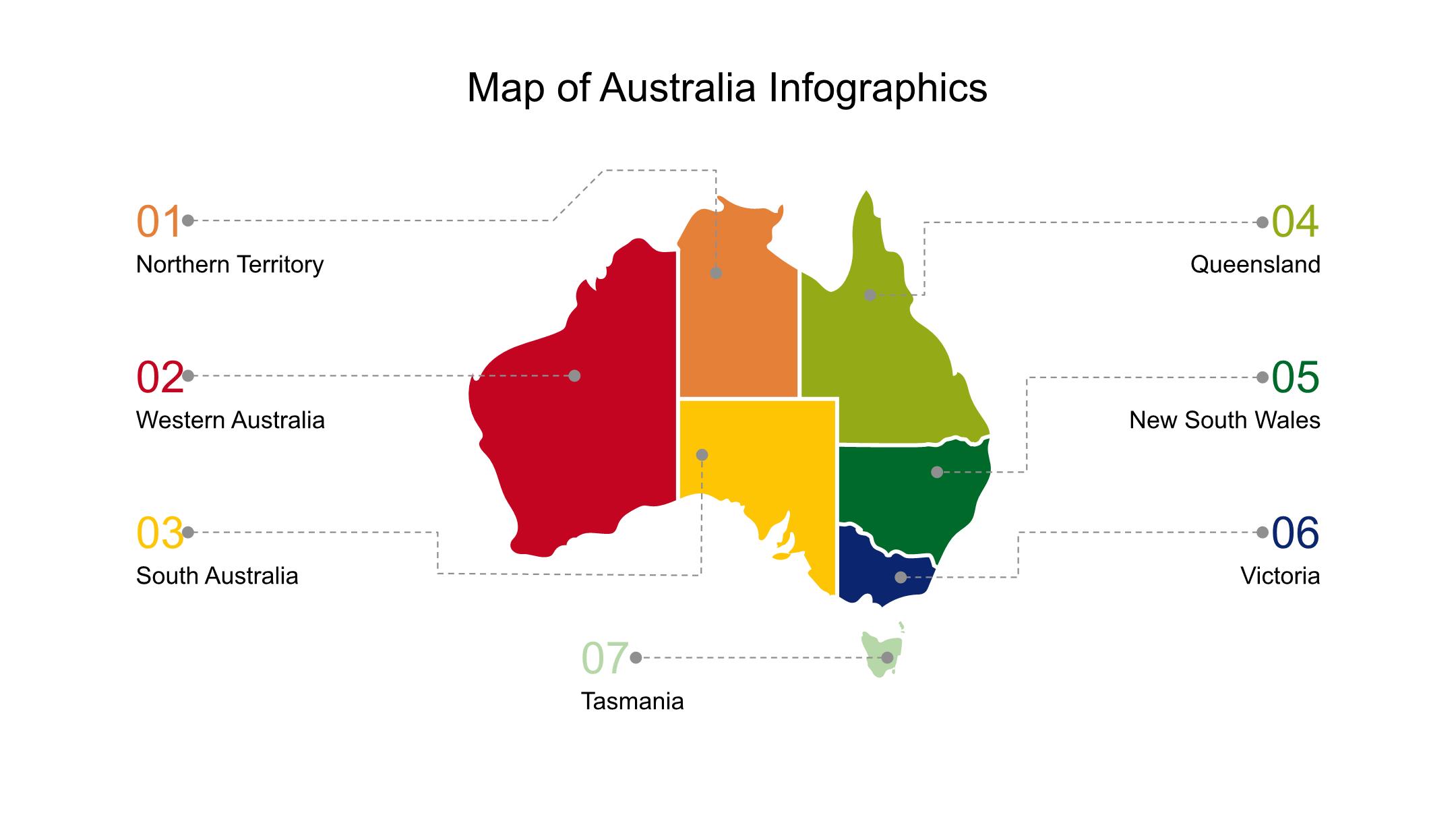 Map of Australia Infographics

01
Northern Territory

02
Western Australia

03
South Australia

04
Queensland

05
New South Wales

06
Victoria

07
Tasmania