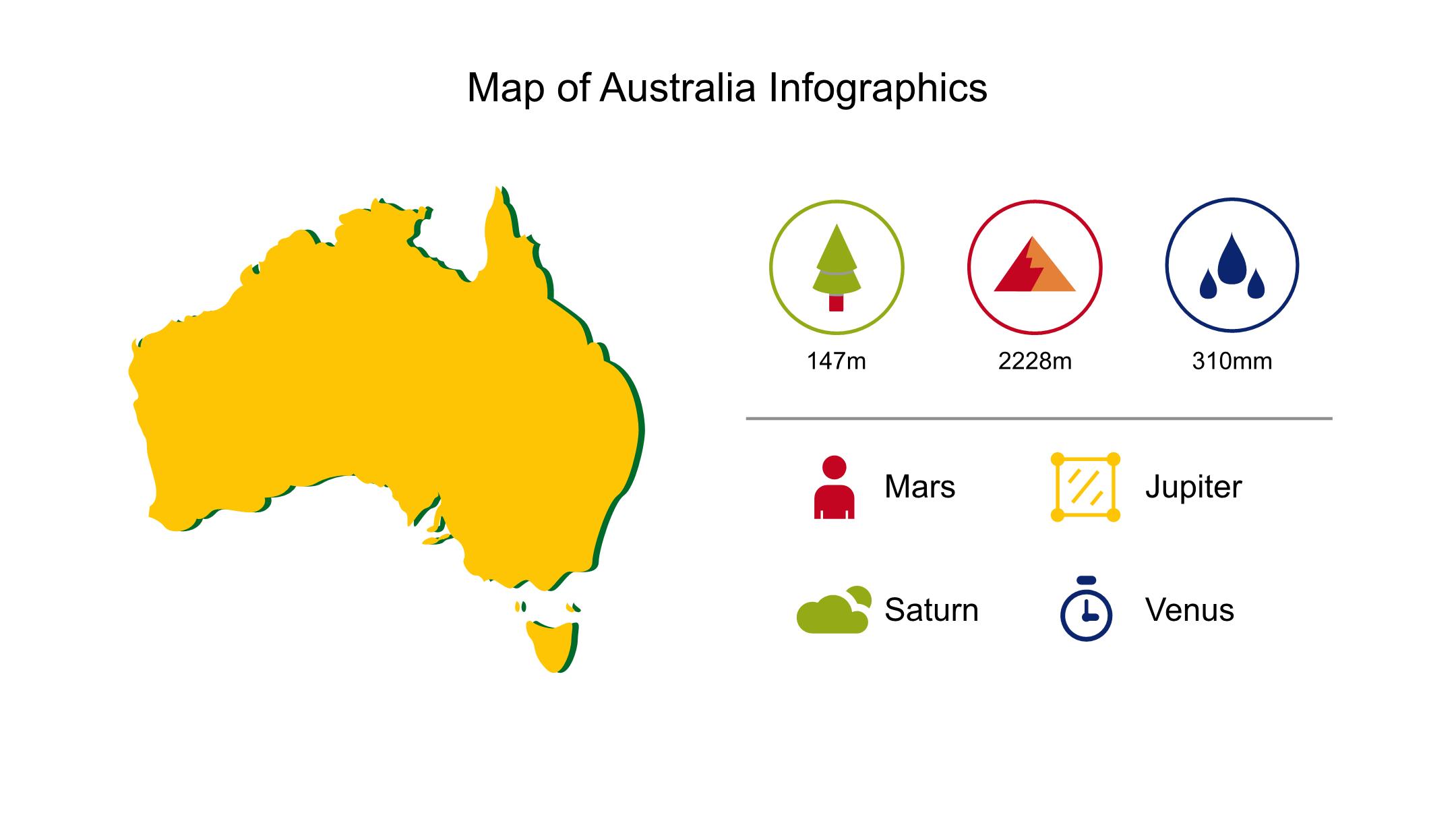 Map of Australia Infographics

147m

2228m

310mm

Mars

Jupiter

Saturn

Venus