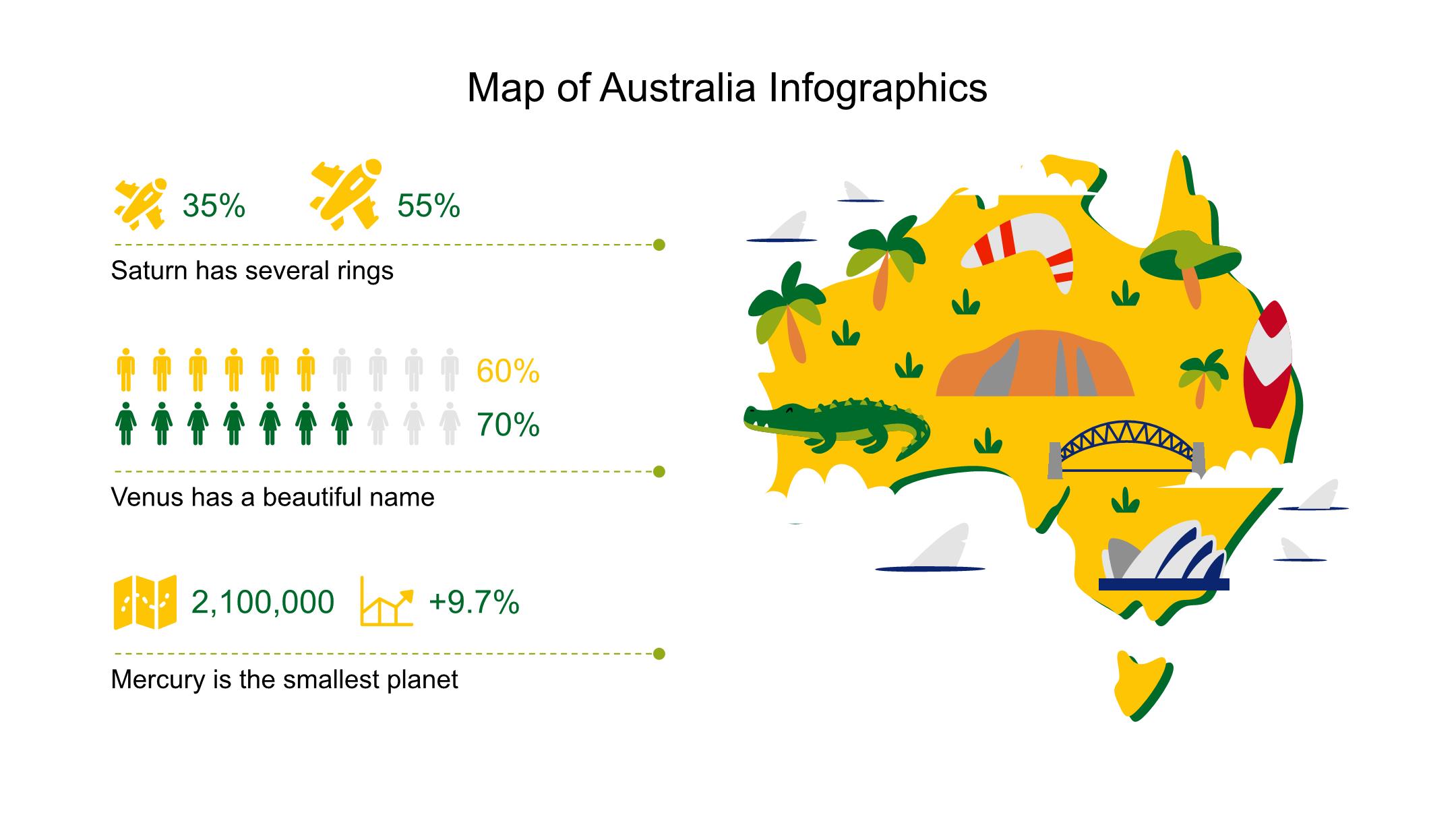 Map of Australia Infographics

35%

55%

Saturn has several rings

60%

70%

Venus has a beautiful name

2,100,000

+9.7%

Mercury is the smallest planet