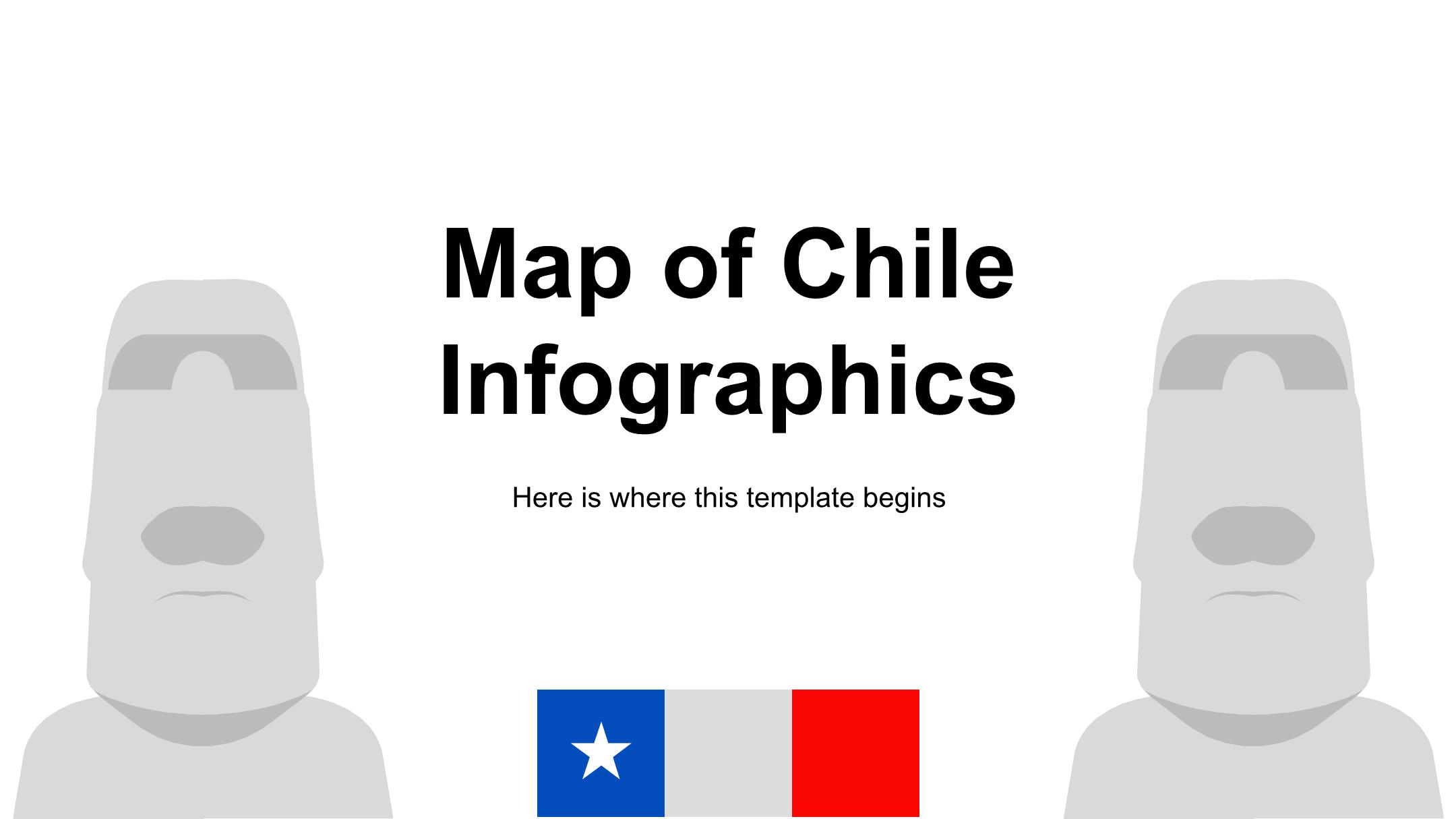 Map of Chile Infographics

Here is where this template begins