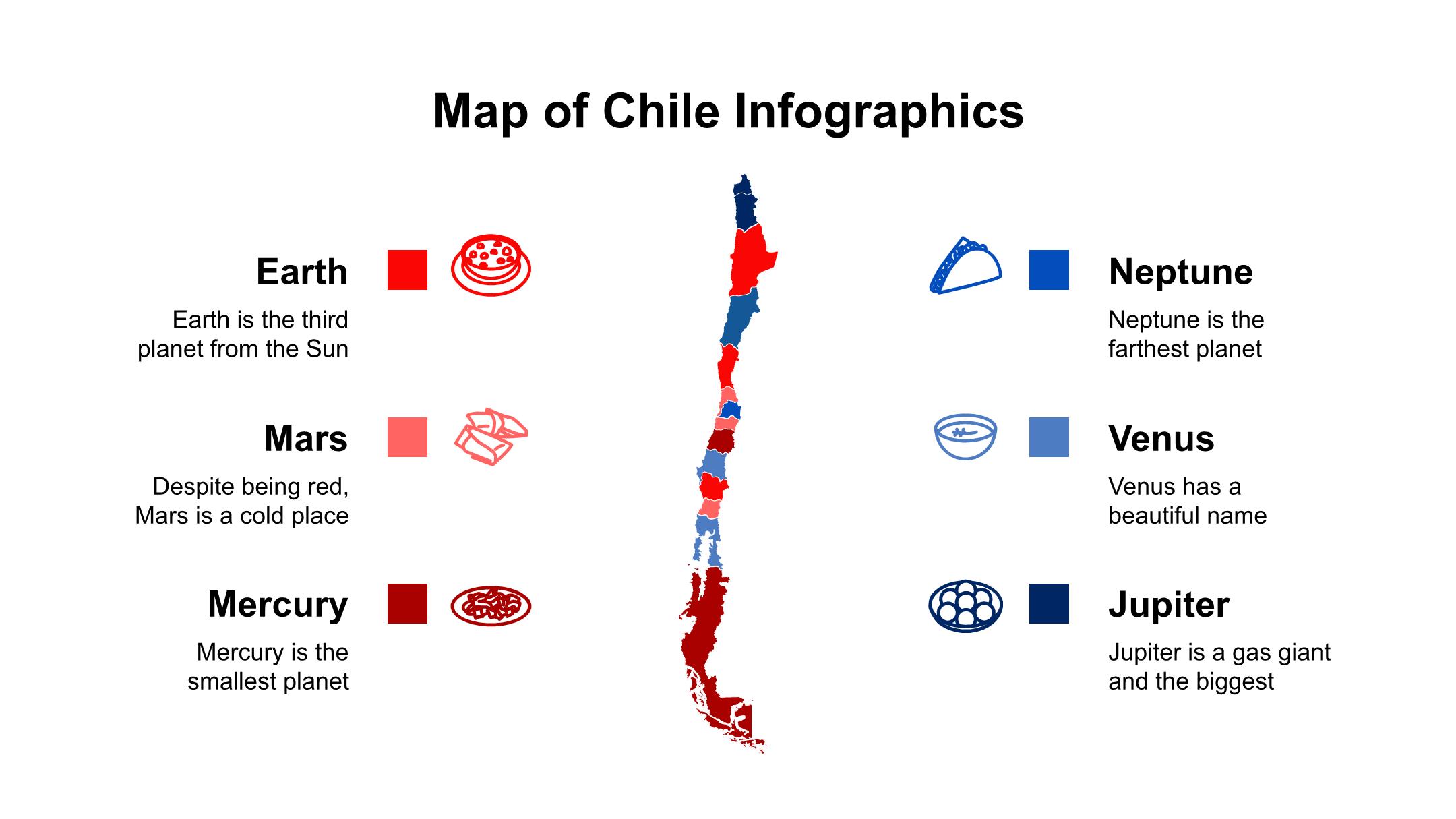 Map of Chile Infographics

Earth

Earth is the third planet from the Sun

Mars

Despite being red, Mars is a cold place

Mercury

Mercury is the smallest planet

Neptune

Neptune is the farthest planet

Venus

Venus has a beautiful name

Jupiter

Jupiter is a gas giant and the biggest