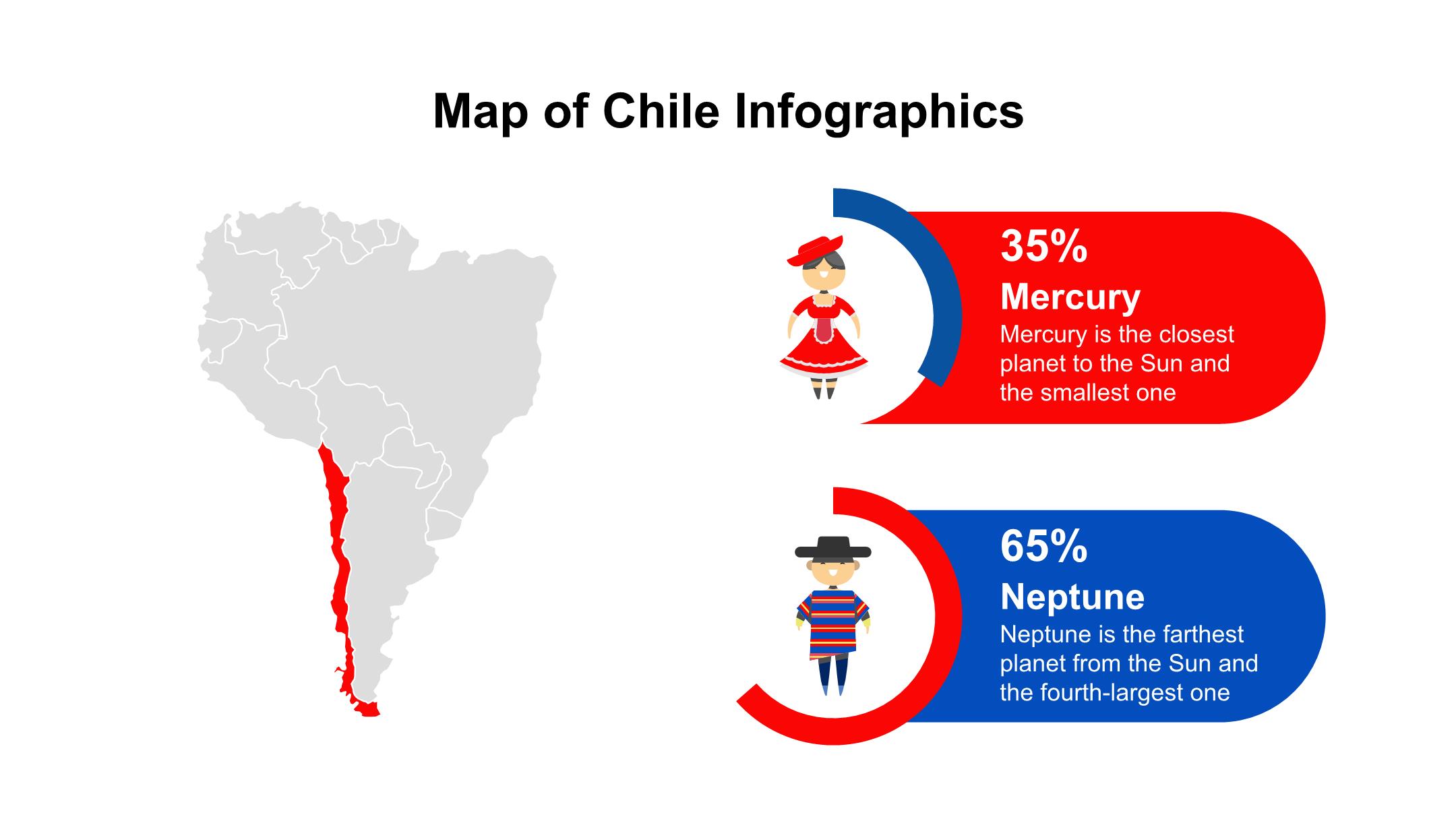 Map of Chile Infographics

35%

Mercury

Mercury is the closest planet to the Sun and the smallest one

65%

Neptune

Neptune is the farthest planet from the Sun and the fourth-largest one