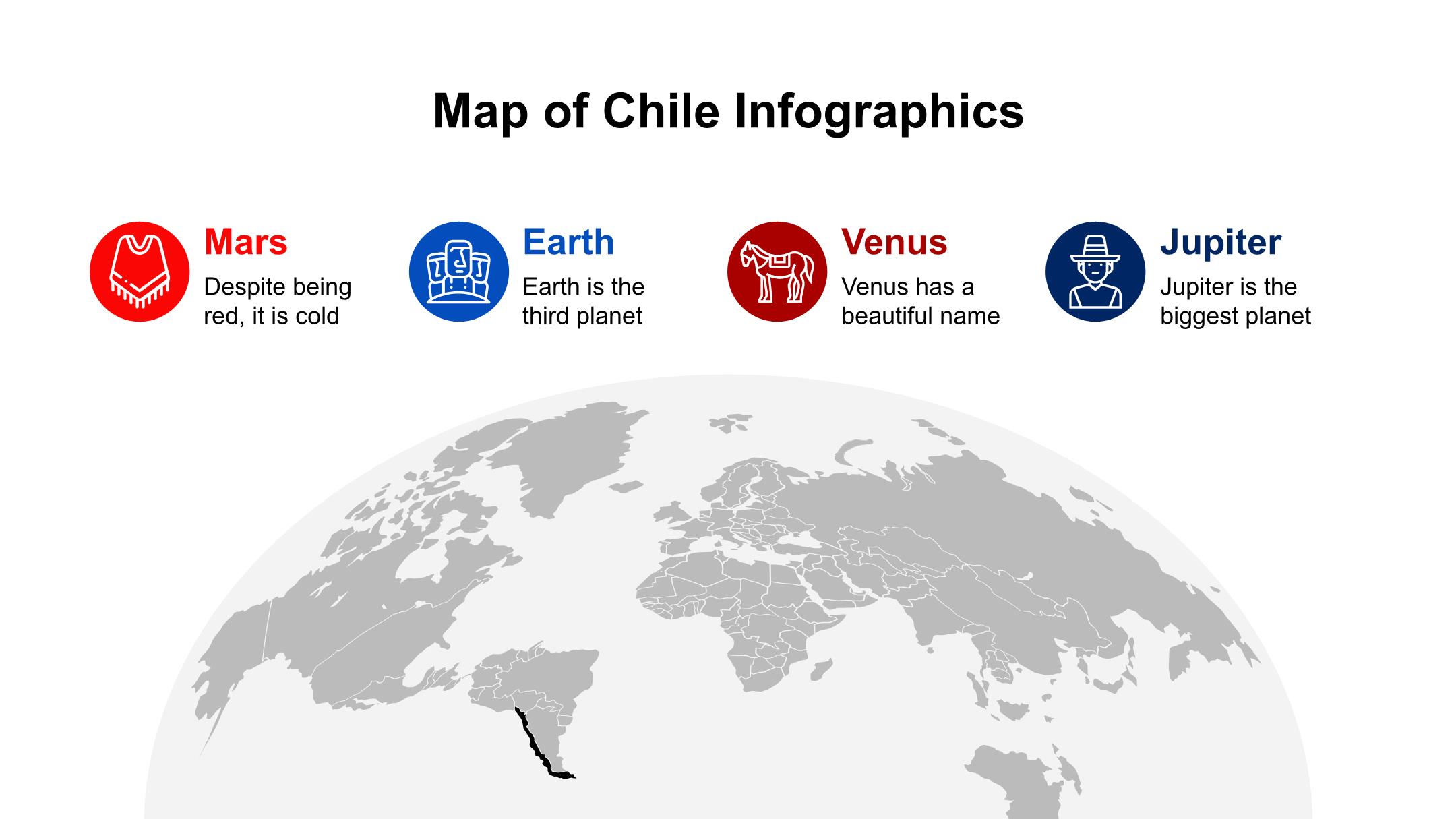 Map of Chile Infographics

Mars
Despite being red, it is cold

Earth
Earth is the third planet

Venus
Venus has a beautiful name

Jupiter
Jupiter is the biggest planet