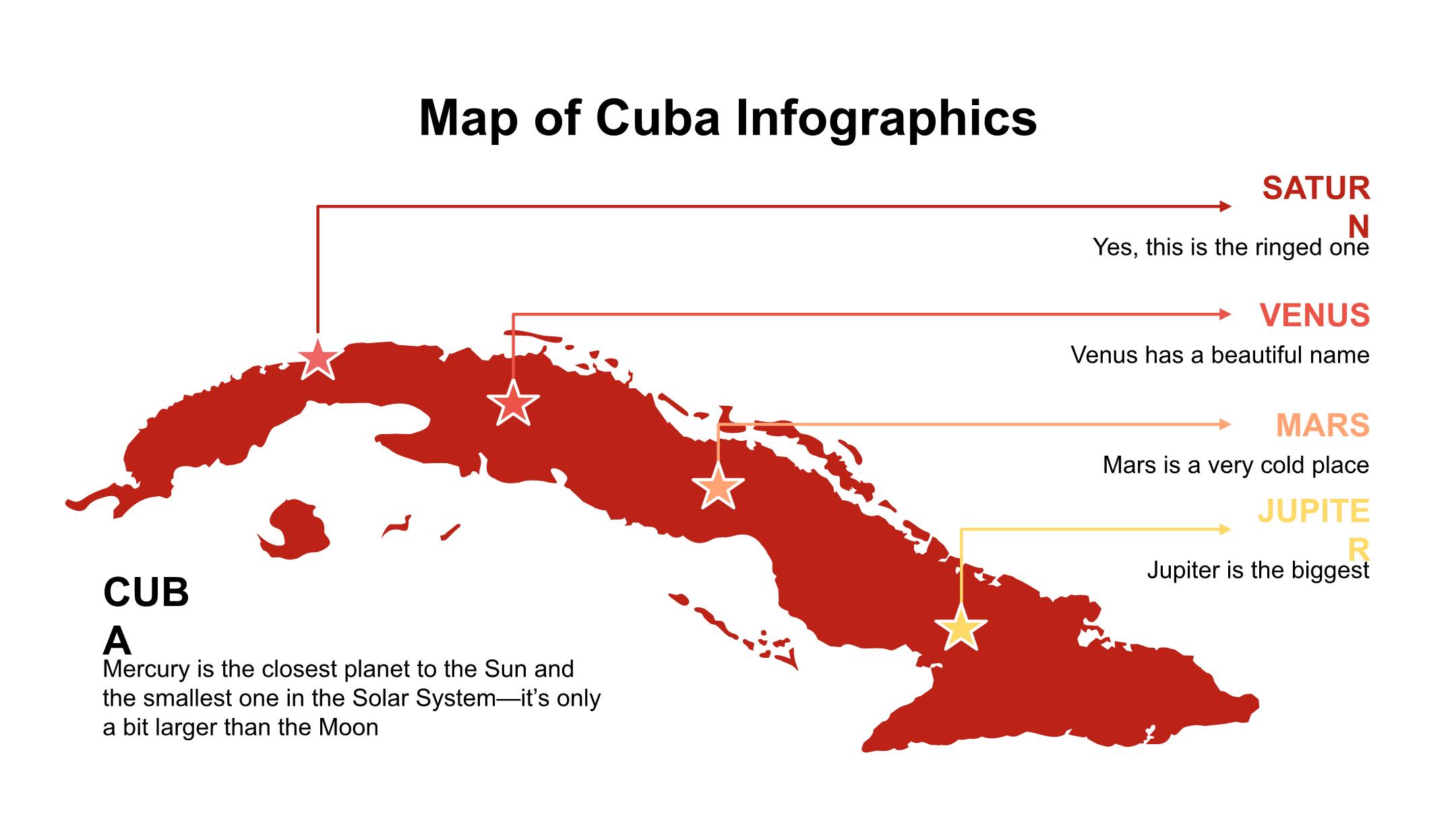 Map of Cuba Infographics

SATURN

Yes, this is the ringed one

VENUS

Venus has a beautiful name

MARS

Mars is a very cold place

JUPITER

Jupiter is the biggest

CUBA

Mercury is the closest planet to the Sun and the smallest one in the Solar System—it's only a bit larger than the Moon