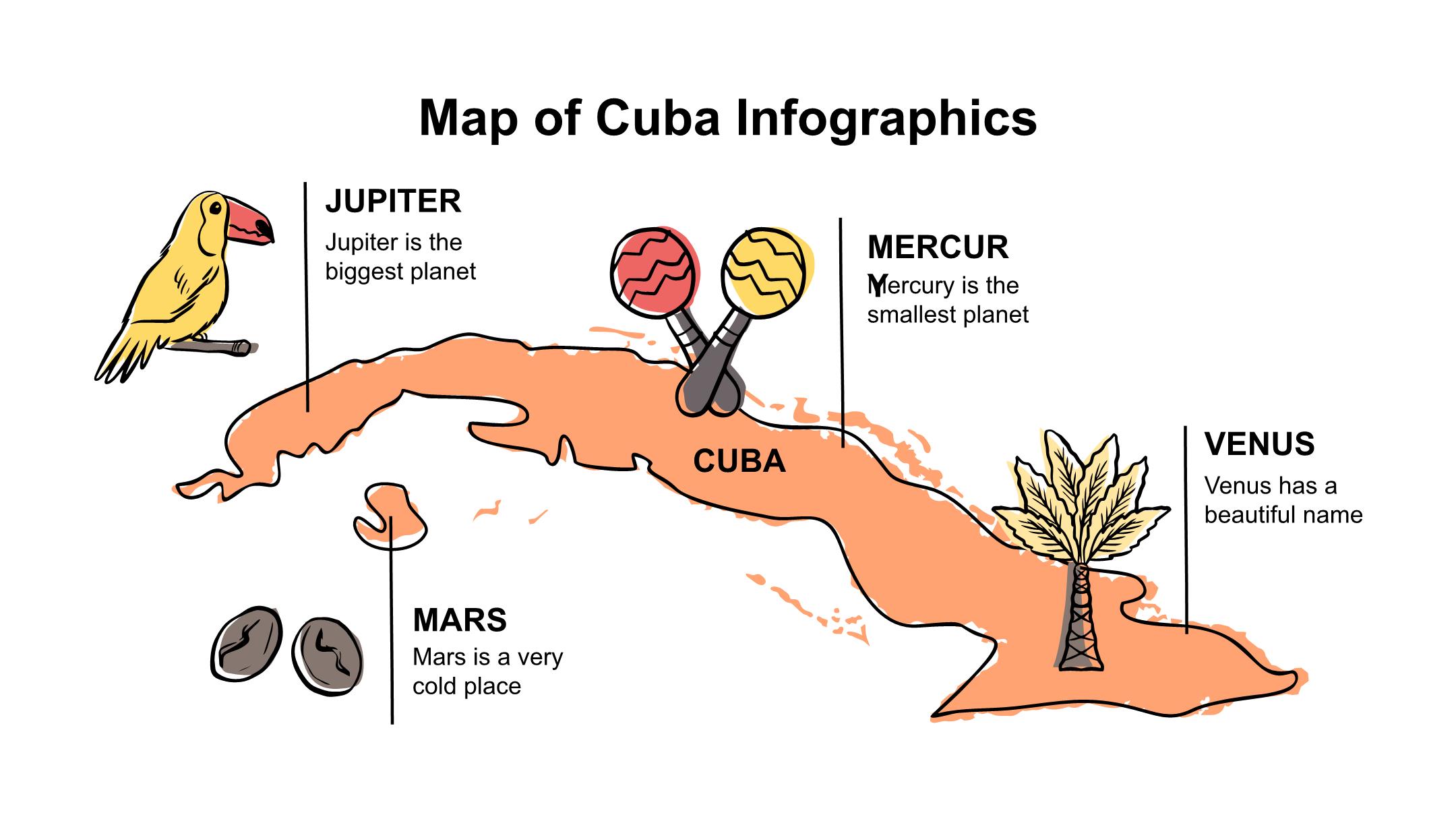 Map of Cuba Infographics

JUPITER
Jupiter is the biggest planet

MERCUR
Y
Mercury is the smallest planet

CUBA

VENUS
Venus has a beautiful name

MARS
Mars is a very cold place