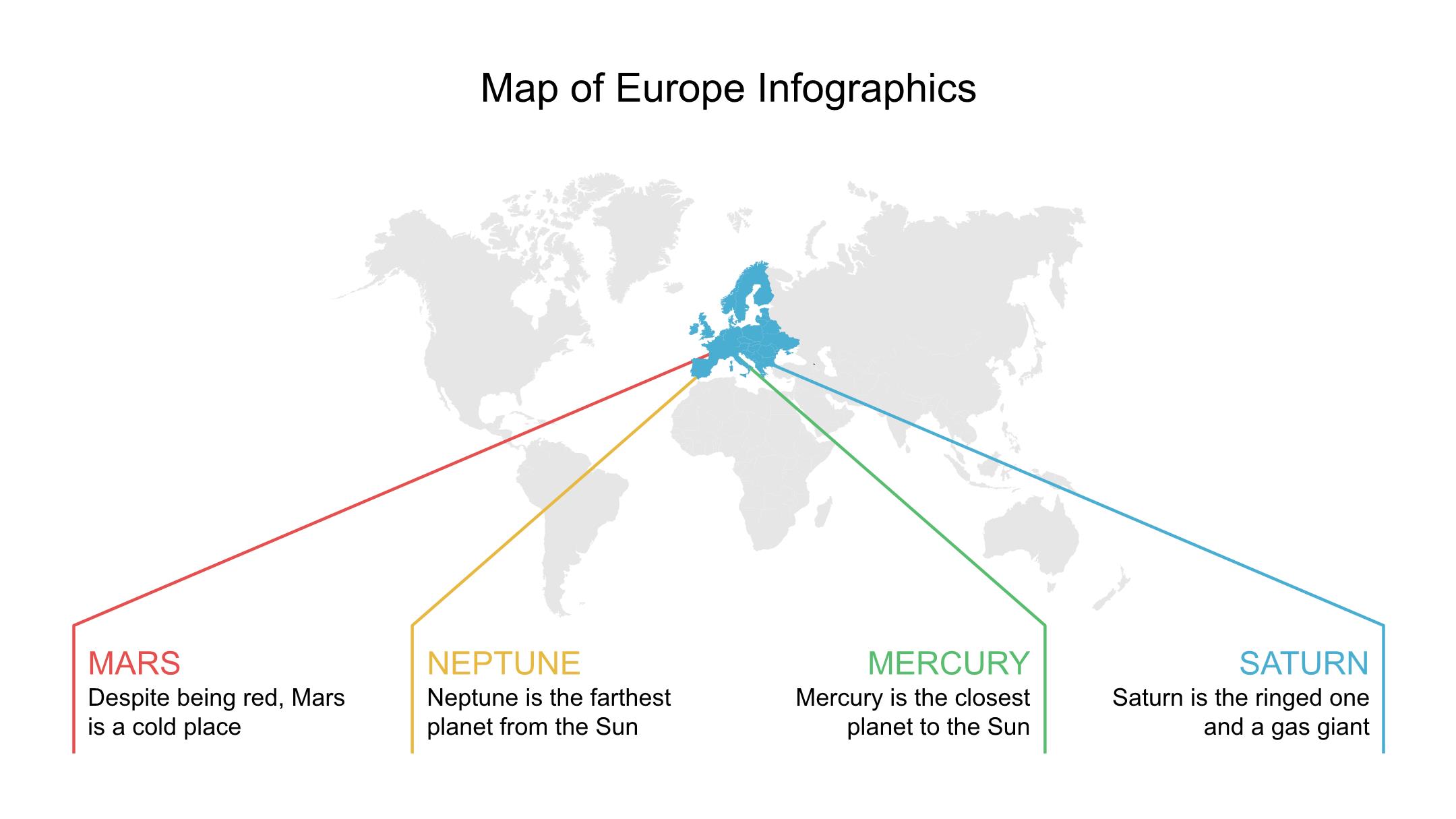 Map of Europe Infographics

MARS
Despite being red, Mars is a cold place

NEPTUNE
Neptune is the farthest planet from the Sun

MERCURY
Mercury is the closest planet to the Sun

SATURN
Saturn is the ringed one and a gas giant