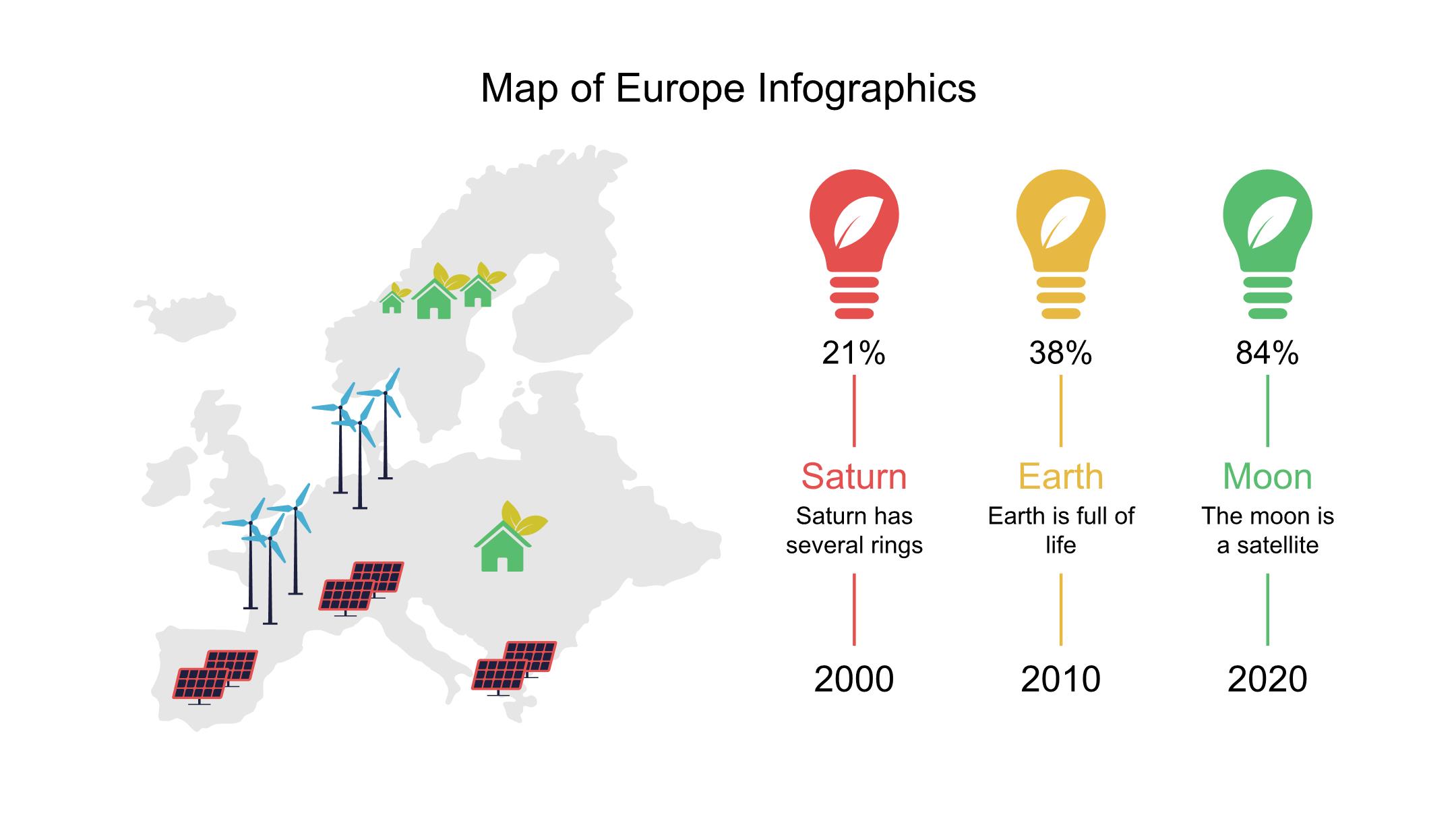 Map of Europe Infographics

21%

Saturn

Saturn has several rings

2000

38%

Earth

Earth is full of life

2010

84%

Moon

The moon is a satellite

2020