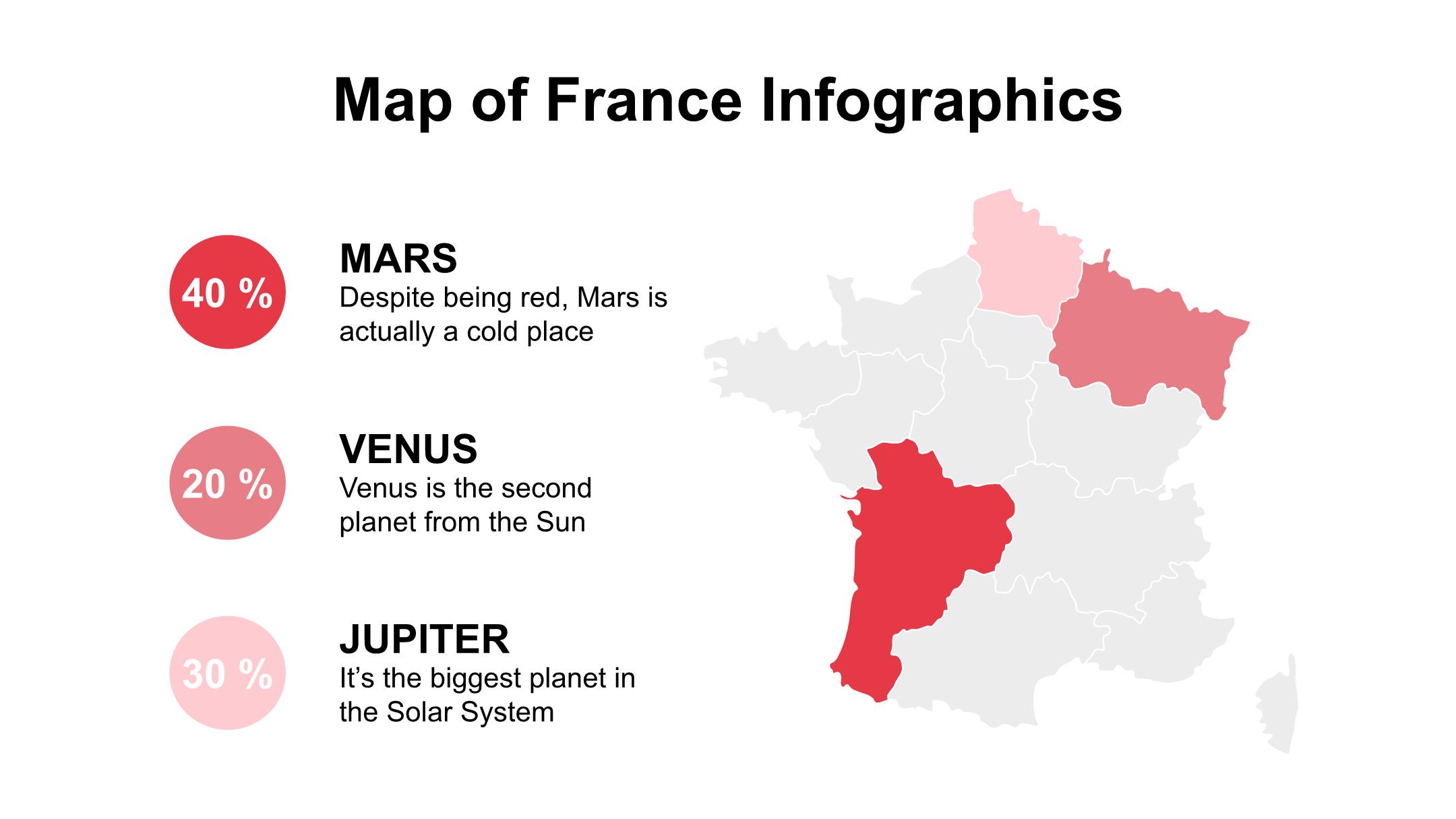 Map of France Infographics

40 %

MARS
Despite being red, Mars is actually a cold place

20 %

VENUS
Venus is the second planet from the Sun

30 %

JUPITER
It’s the biggest planet in the Solar System