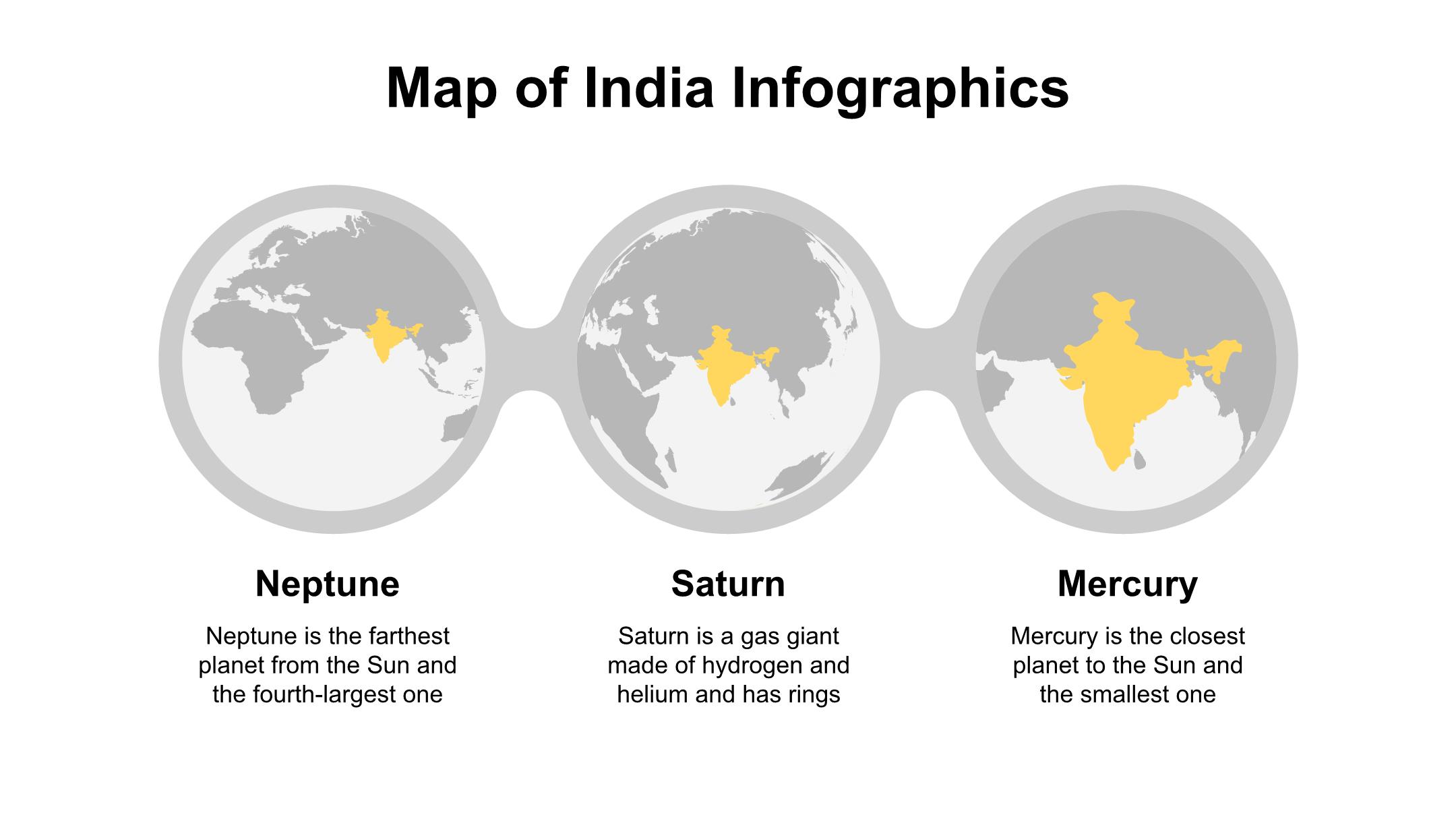 Map of India Infographics

Neptune

Neptune is the farthest planet from the Sun and the fourth-largest one

Saturn

Saturn is a gas giant made of hydrogen and helium and has rings

Mercury

Mercury is the closest planet to the Sun and the smallest one