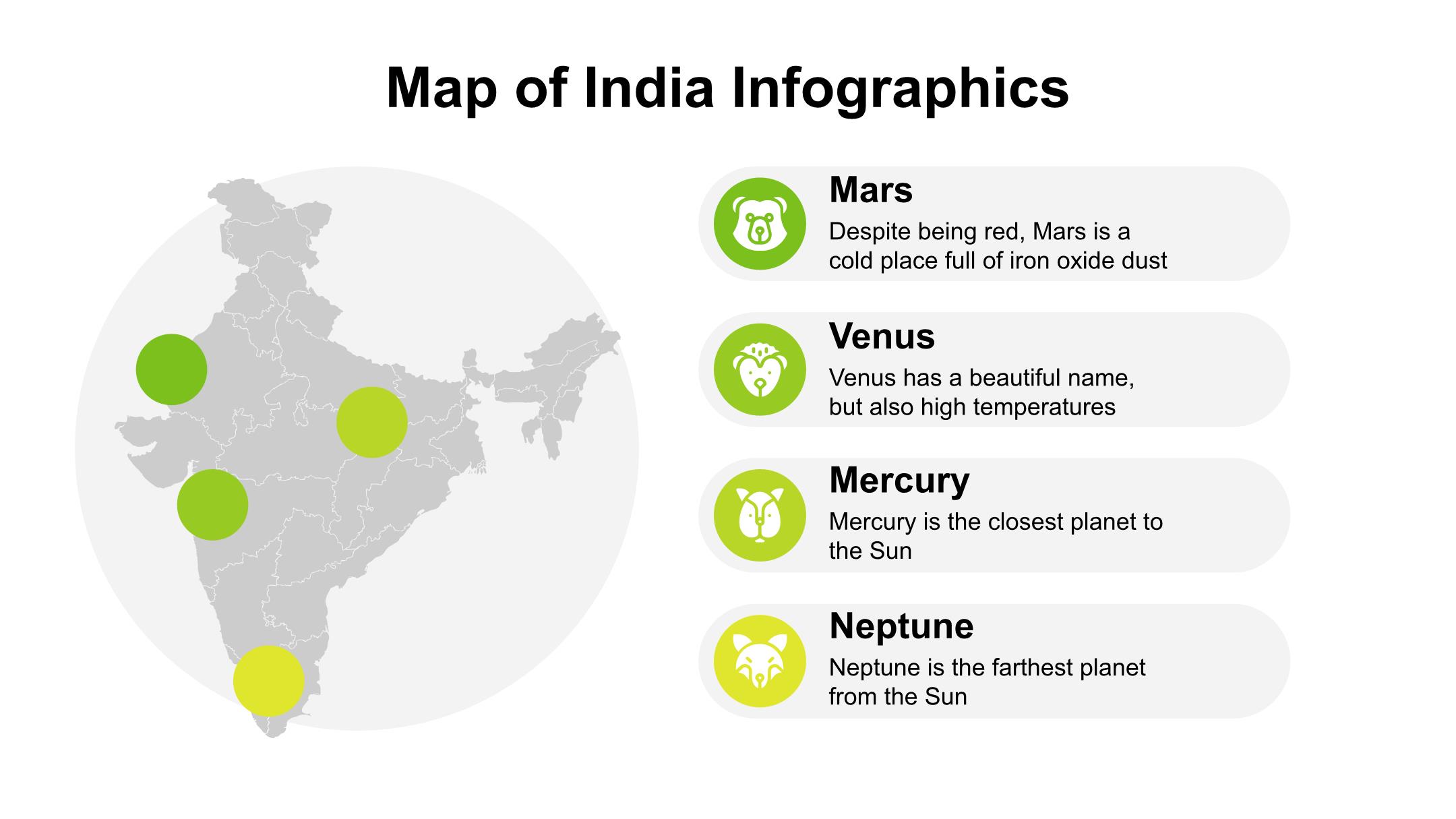 Map of India Infographics

Mars

Despite being red, Mars is a cold place full of iron oxide dust

Venus

Venus has a beautiful name, but also high temperatures

Mercury

Mercury is the closest planet to the Sun

Neptune

Neptune is the farthest planet from the Sun