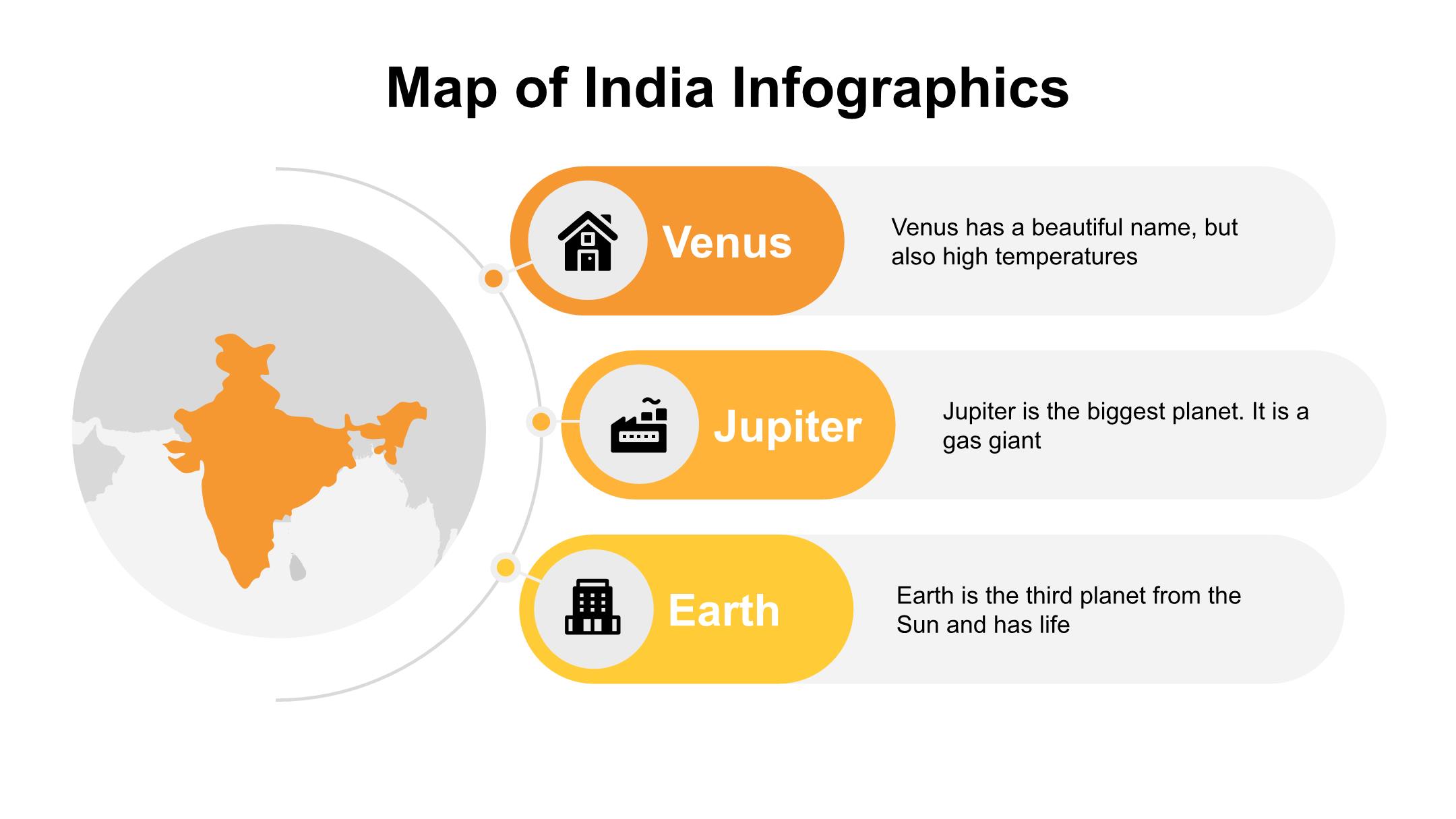 Map of India Infographics

Venus

Venus has a beautiful name, but also high temperatures

Jupiter

Jupiter is the biggest planet. It is a gas giant

Earth

Earth is the third planet from the Sun and has life