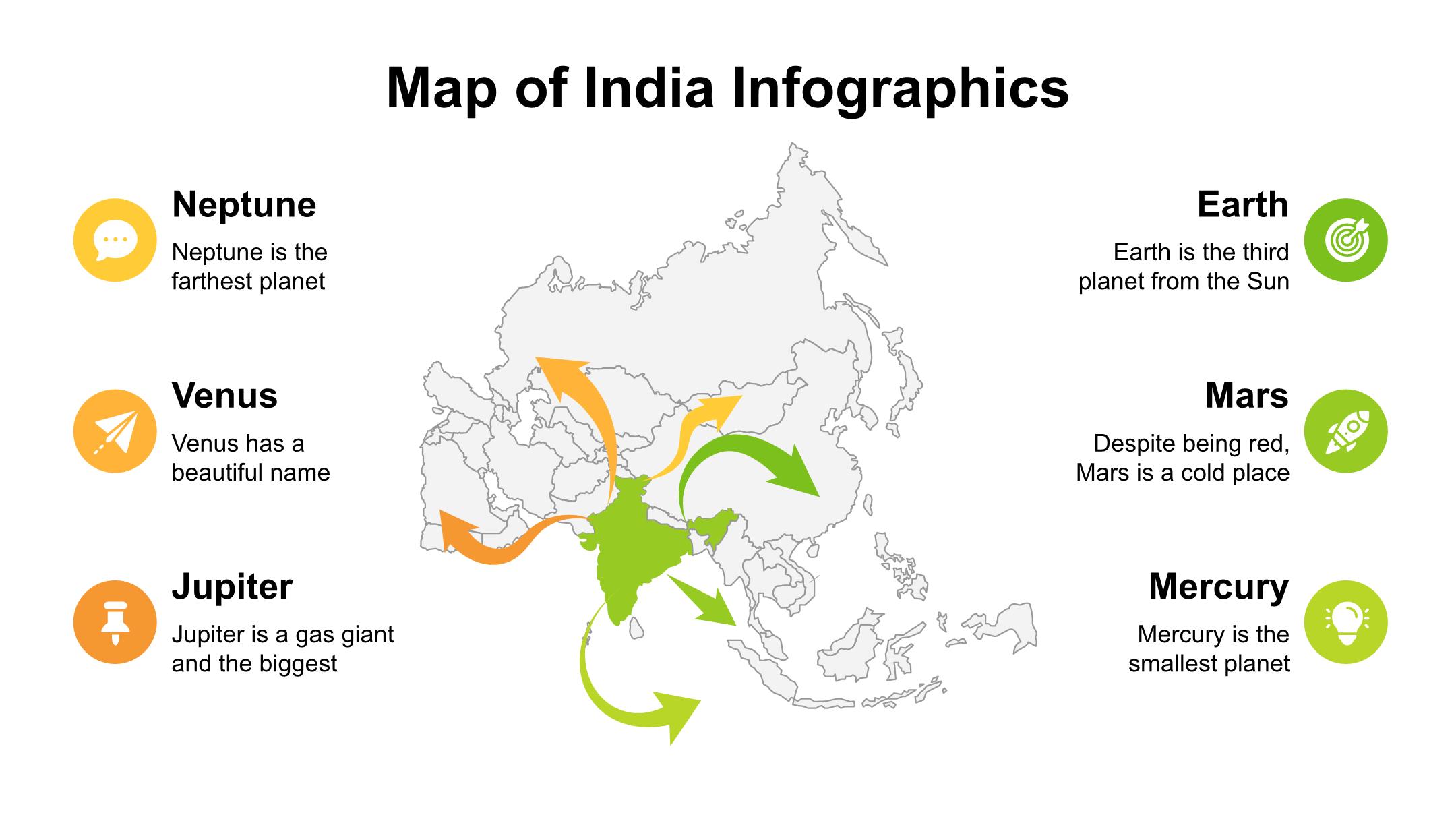 Map of India Infographics

Neptune

Neptune is the farthest planet

Venus

Venus has a beautiful name

Jupiter

Jupiter is a gas giant and the biggest

Earth

Earth is the third planet from the Sun

Mars

Despite being red, Mars is a cold place

Mercury

Mercury is the smallest planet