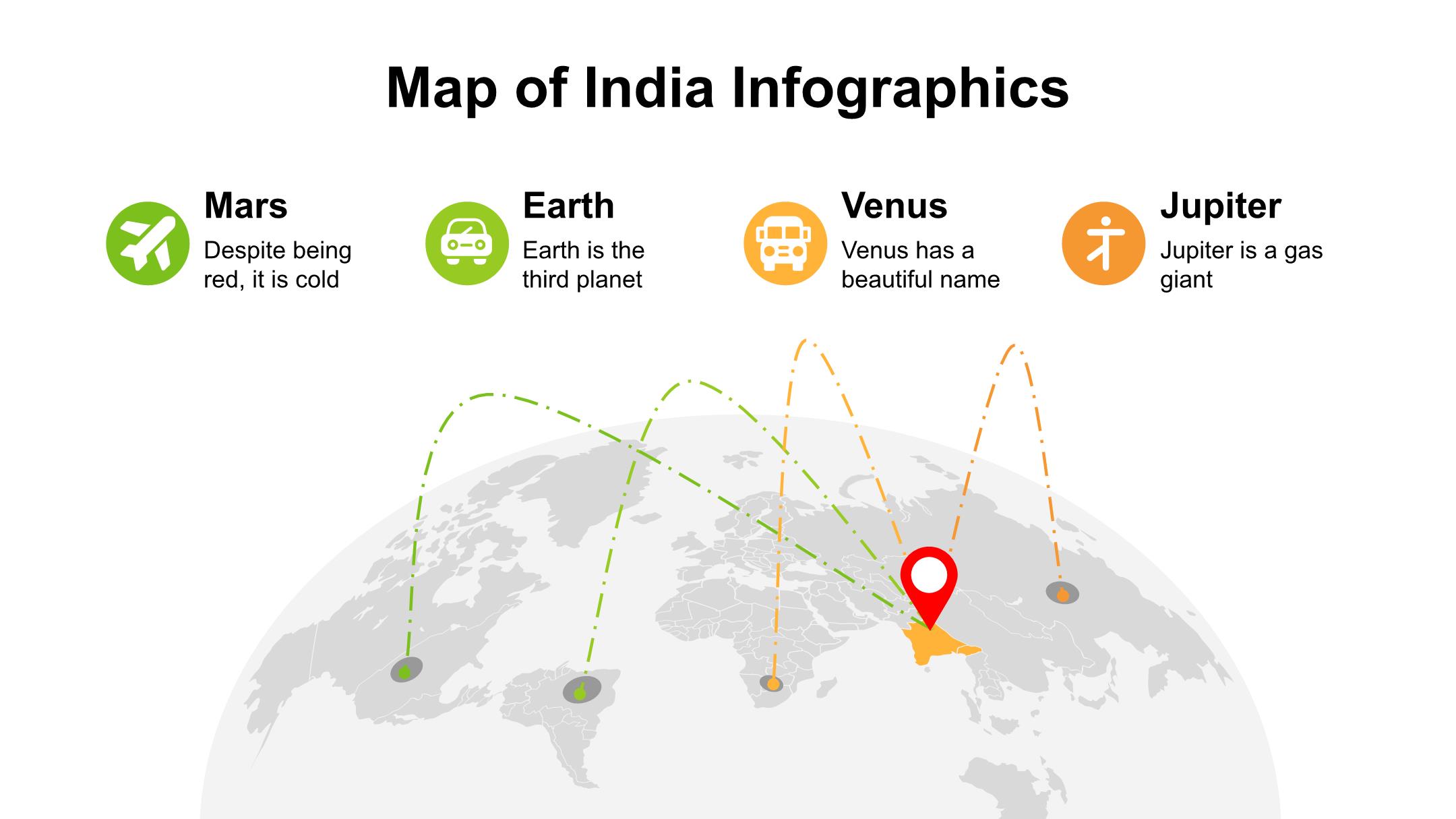 Map of India Infographics

Mars
Despite being red, it is cold

Earth
Earth is the third planet

Venus
Venus has a beautiful name

Jupiter
Jupiter is a gas giant