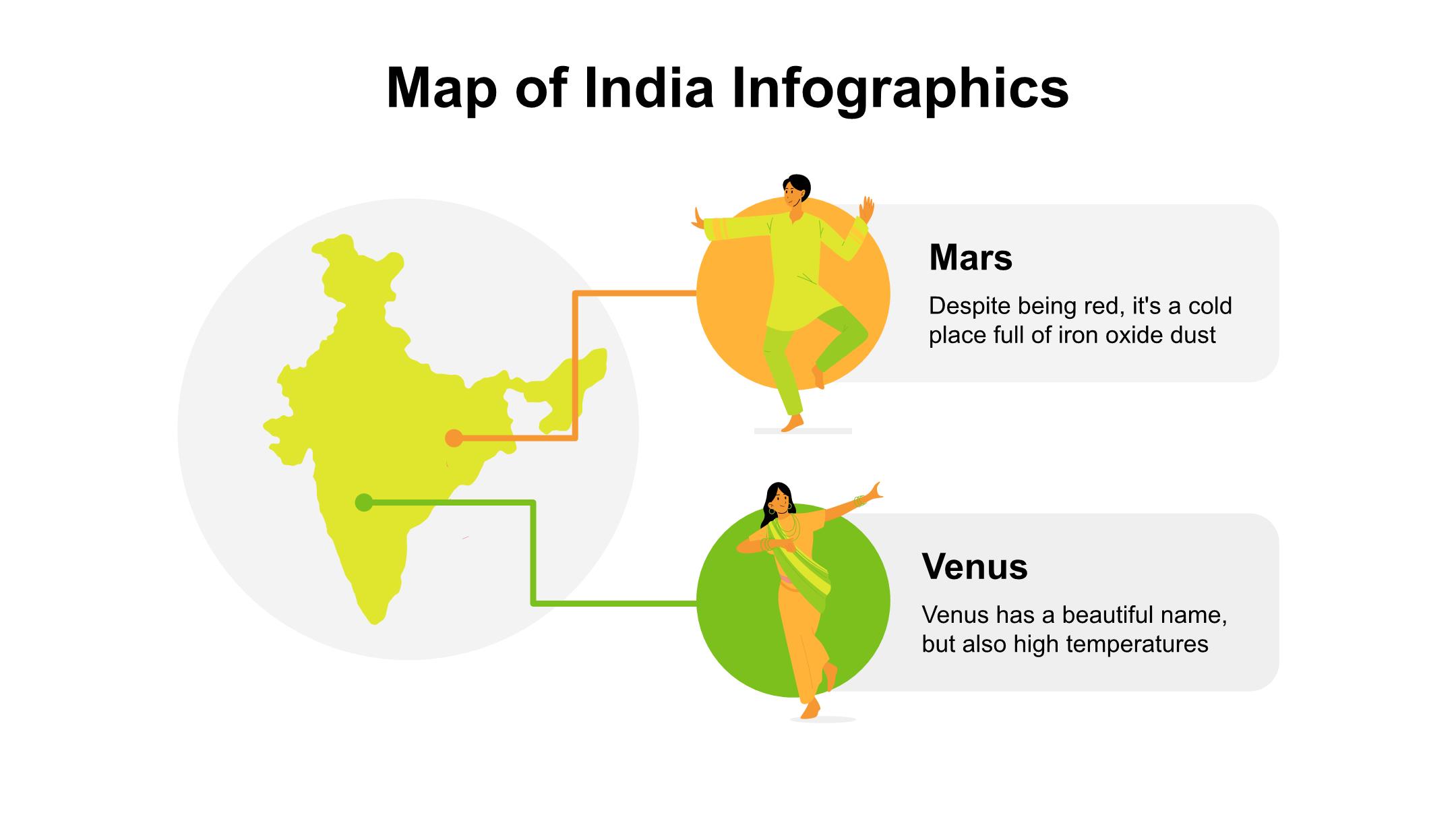 Map of India Infographics

Mars

Despite being red, it's a cold place full of iron oxide dust

Venus

Venus has a beautiful name, but also high temperatures