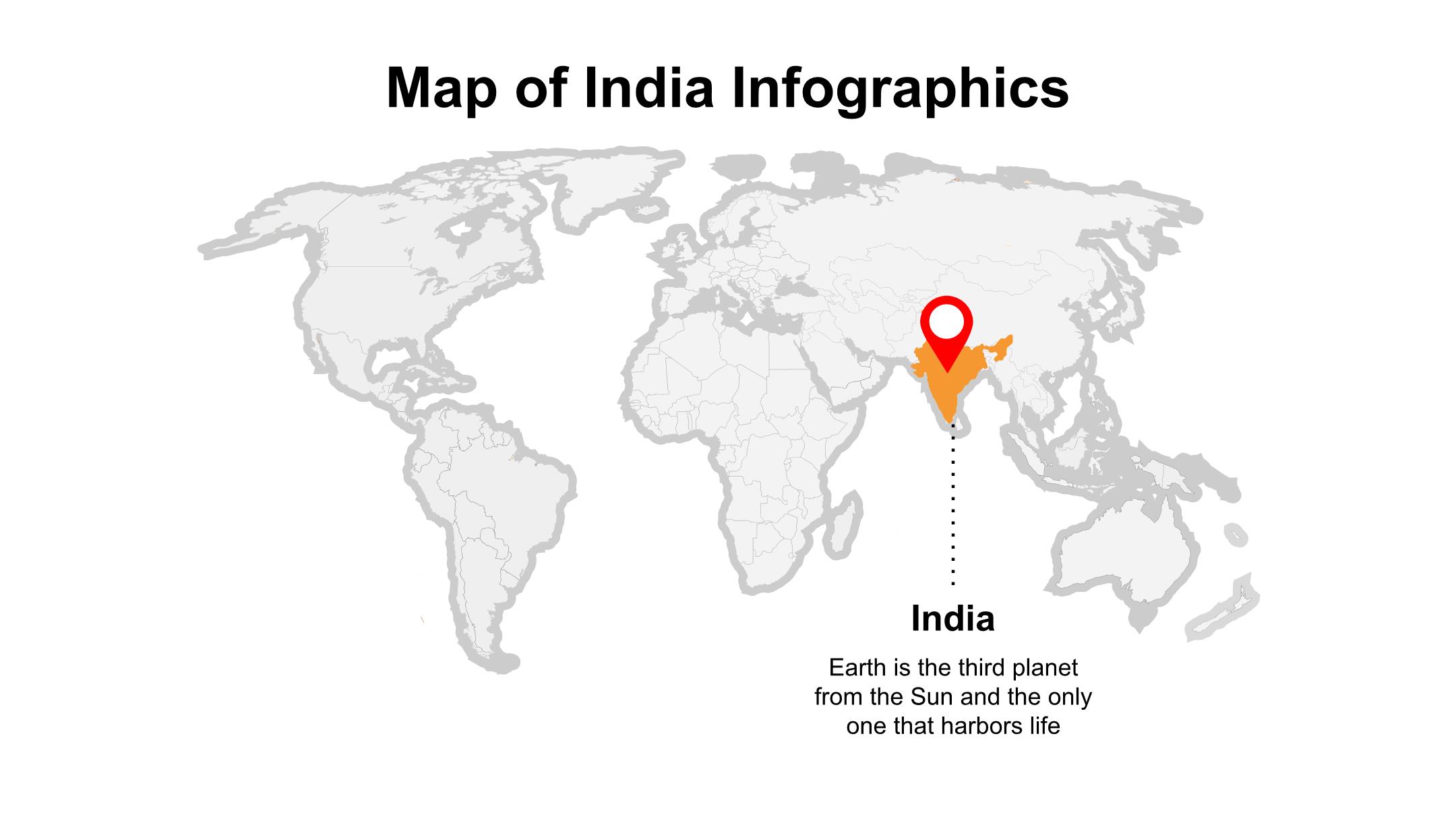 Map of India Infographics

India

Earth is the third planet from the Sun and the only one that harbors life