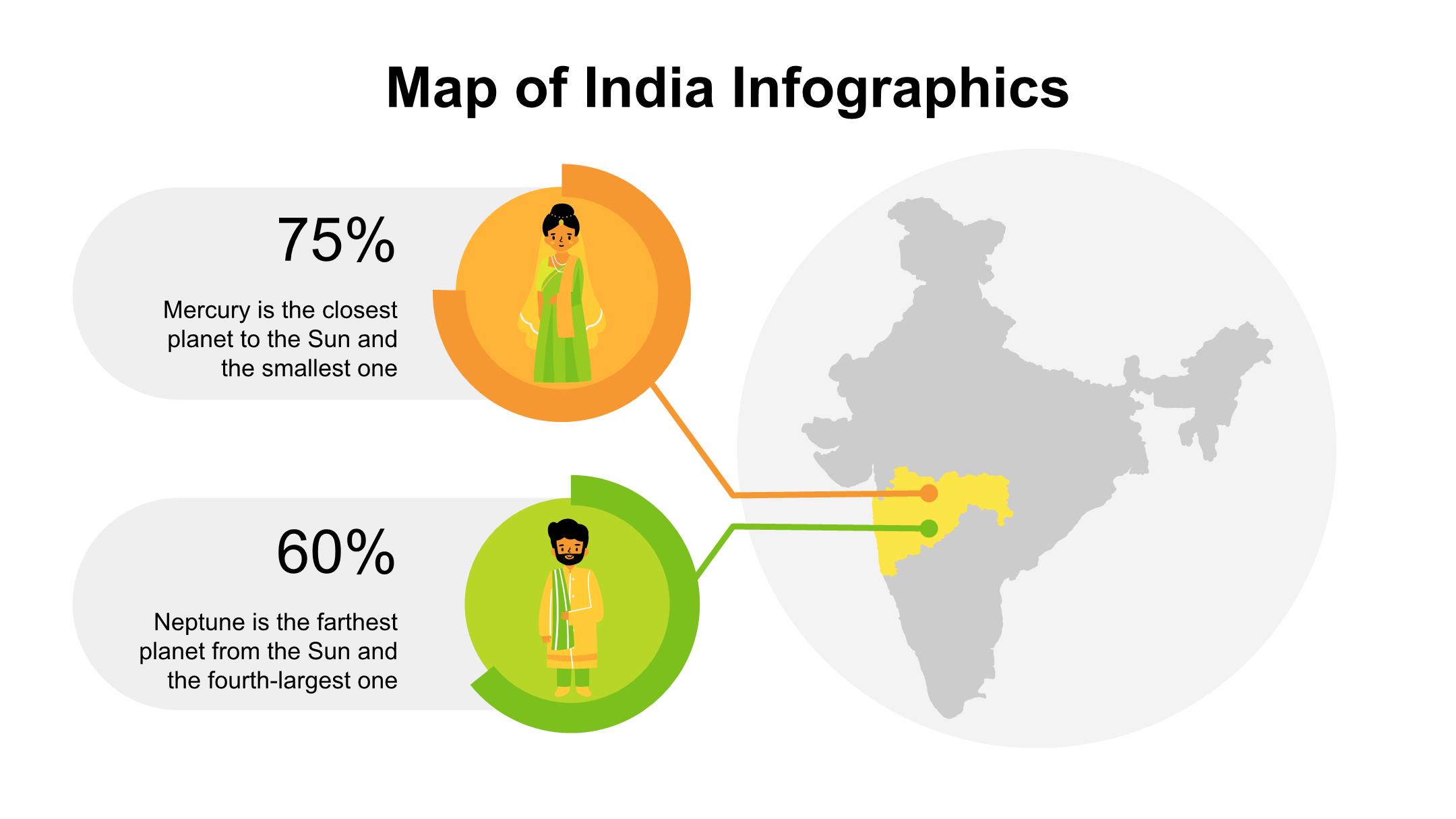 Map of India Infographics

75%

Mercury is the closest planet to the Sun and the smallest one

60%

Neptune is the farthest planet from the Sun and the fourth-largest one