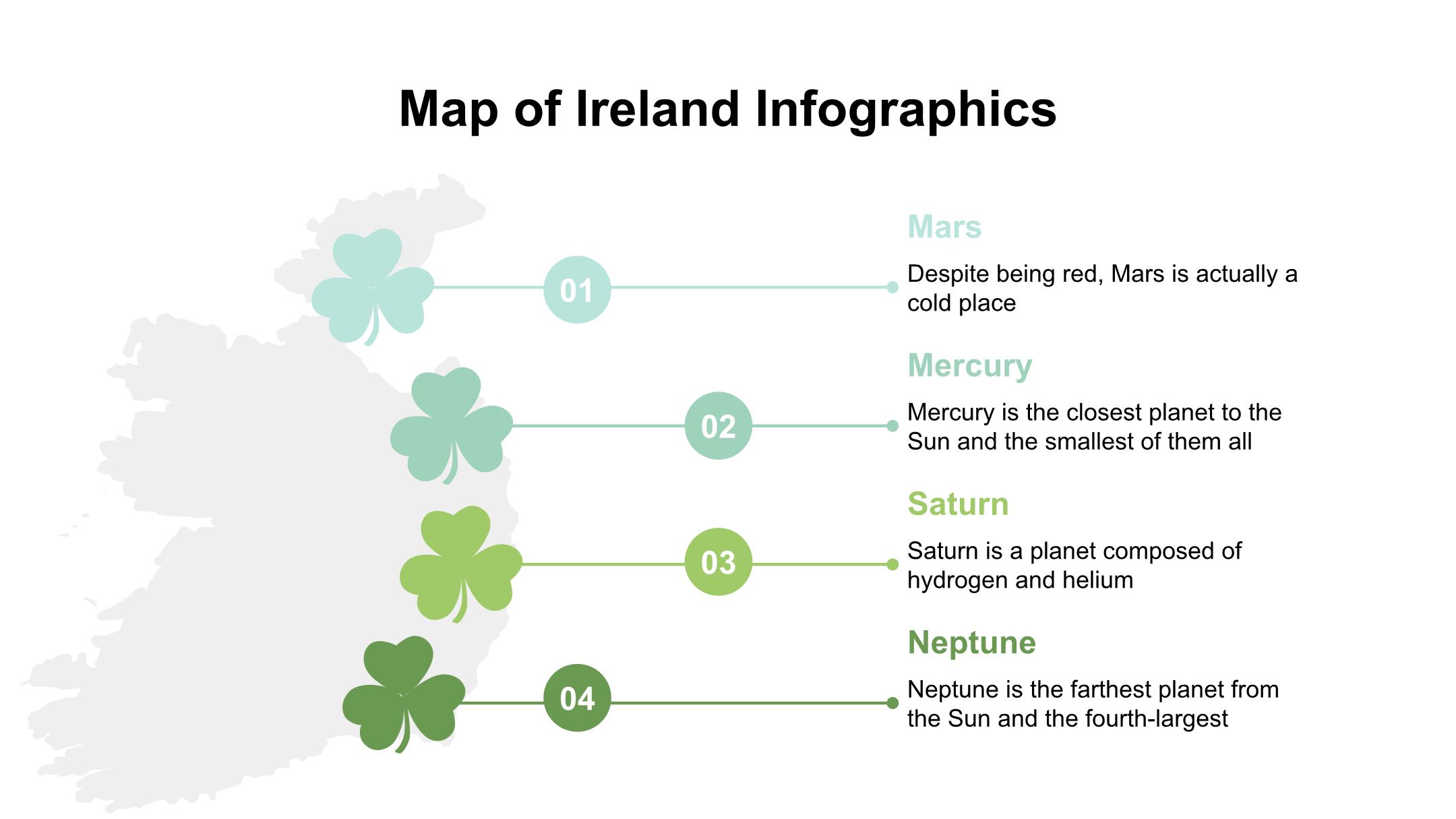 Map of Ireland Infographics

01

Mars

Despite being red, Mars is actually a cold place

02

Mercury

Mercury is the closest planet to the Sun and the smallest of them all

03

Saturn

Saturn is a planet composed of hydrogen and helium

04

Neptune

Neptune is the farthest planet from the Sun and the fourth-largest