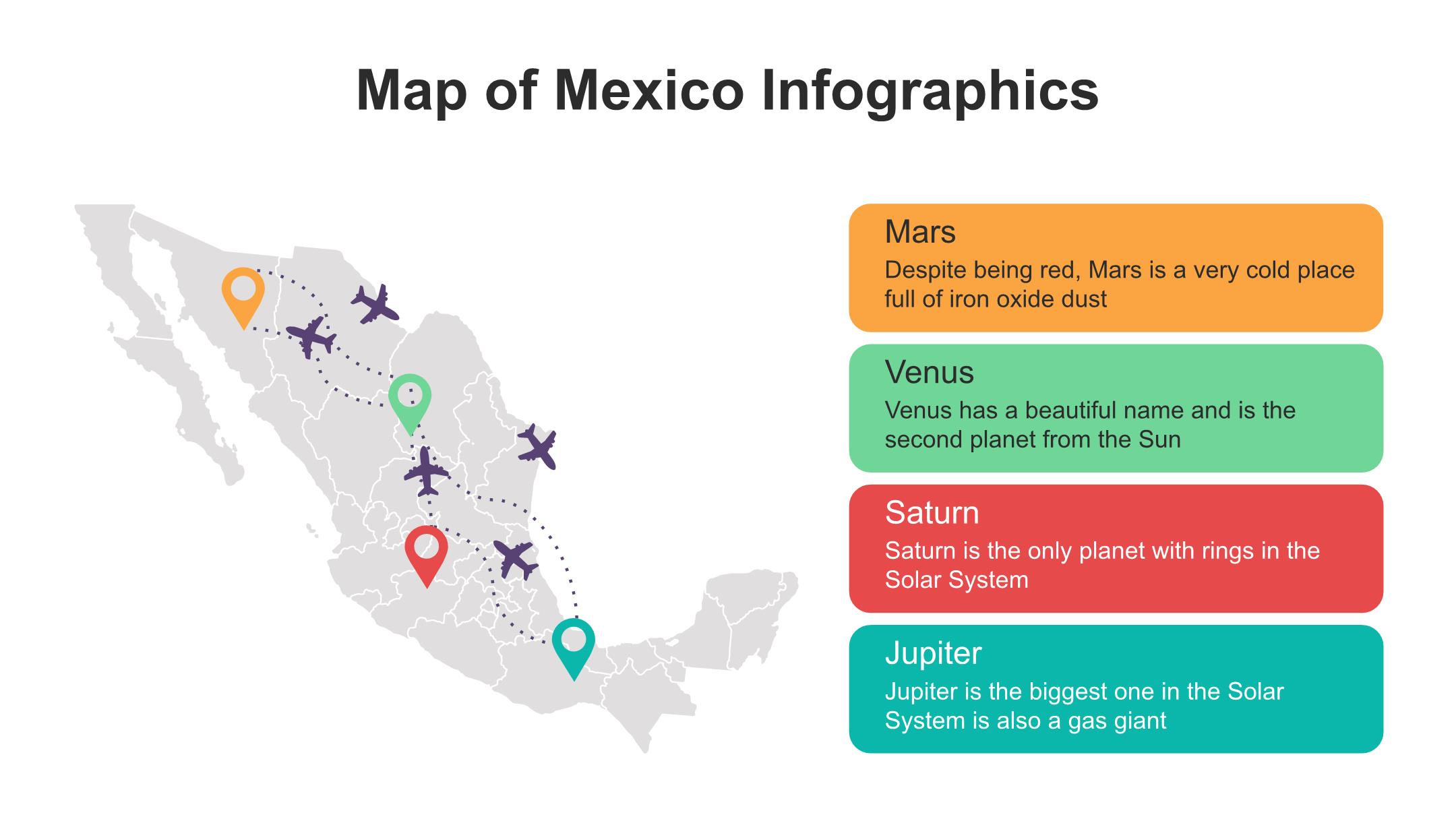 Map of Mexico Infographics

Mars
Despite being red, Mars is a very cold place full of iron oxide dust

Venus
Venus has a beautiful name and is the second planet from the Sun

Saturn
Saturn is the only planet with rings in the Solar System

Jupiter
Jupiter is the biggest one in the Solar System is also a gas giant