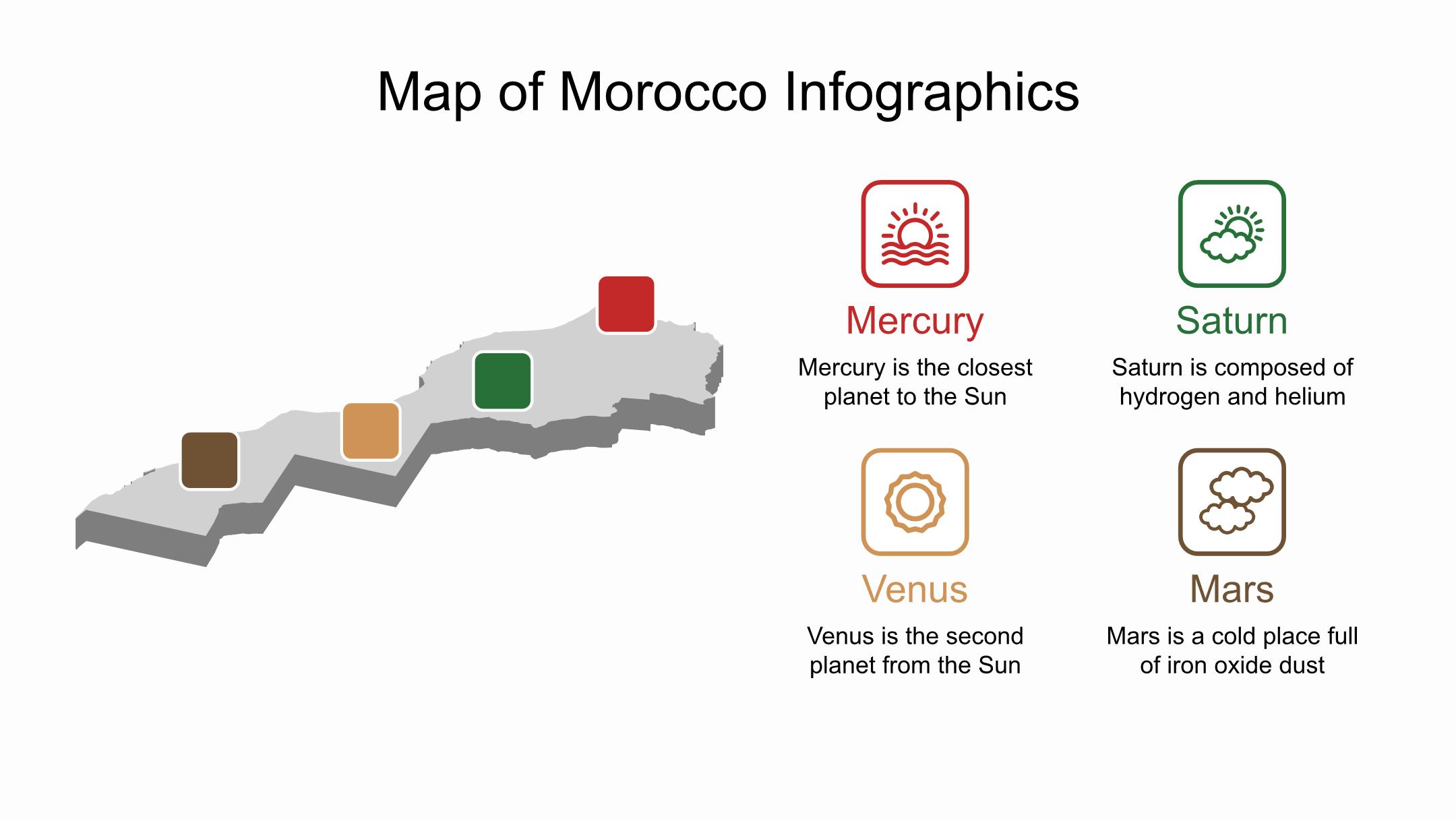 Map of Morocco Infographics

Mercury

Mercury is the closest planet to the Sun

Saturn

Saturn is composed of hydrogen and helium

Venus

Venus is the second planet from the Sun

Mars

Mars is a cold place full of iron oxide dust