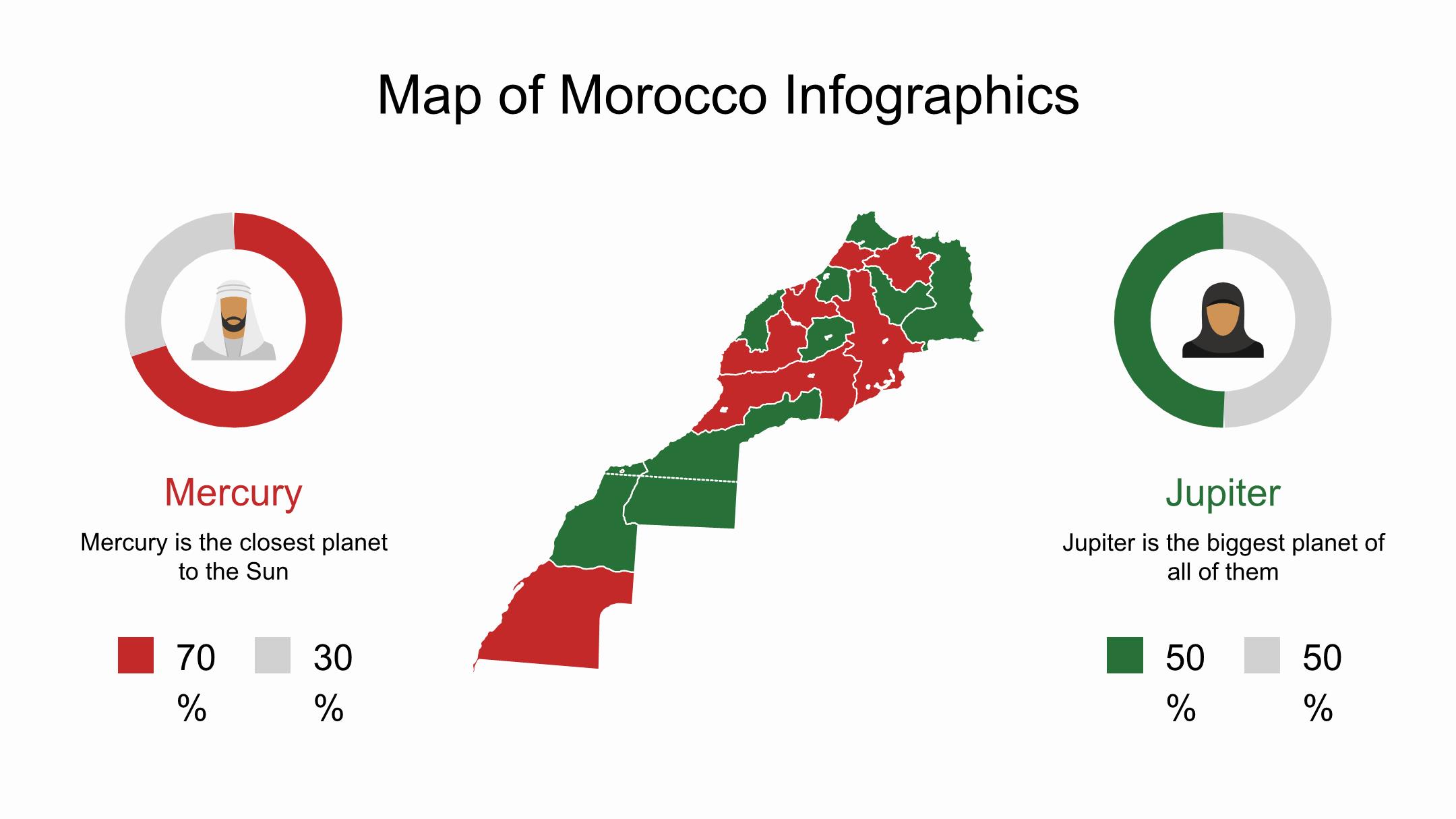 Map of Morocco Infographics

Mercury

Mercury is the closest planet to the Sun

70 %

30 %

Jupiter

Jupiter is the biggest planet of all of them

50 %

50 %