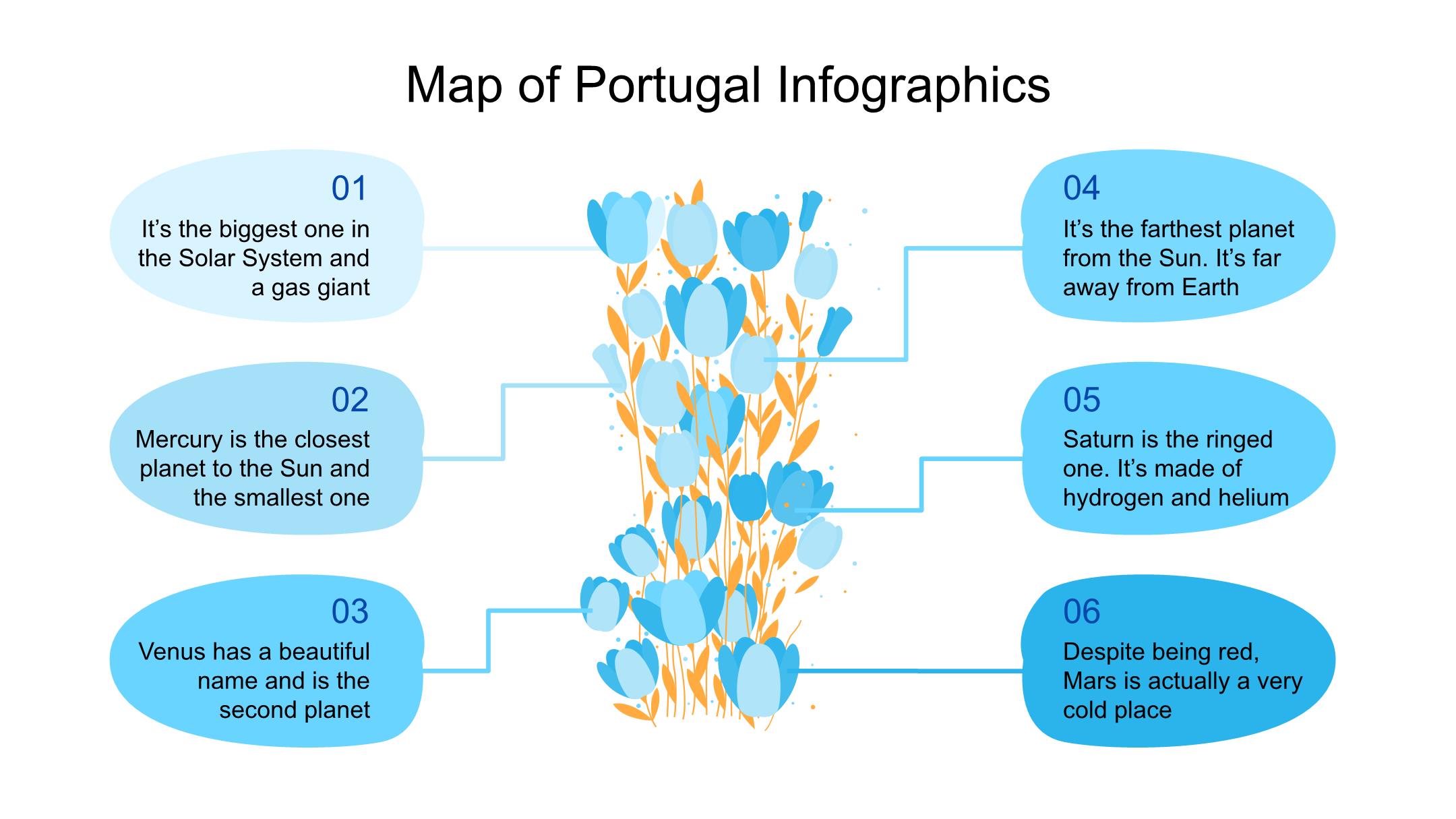 Map of Portugal Infographics

01
It’s the biggest one in the Solar System and a gas giant

02
Mercury is the closest planet to the Sun and the smallest one

03
Venus has a beautiful name and is the second planet

04
It’s the farthest planet from the Sun. It’s far away from Earth

05
Saturn is the ringed one. It’s made of hydrogen and helium

06
Despite being red, Mars is actually a very cold place