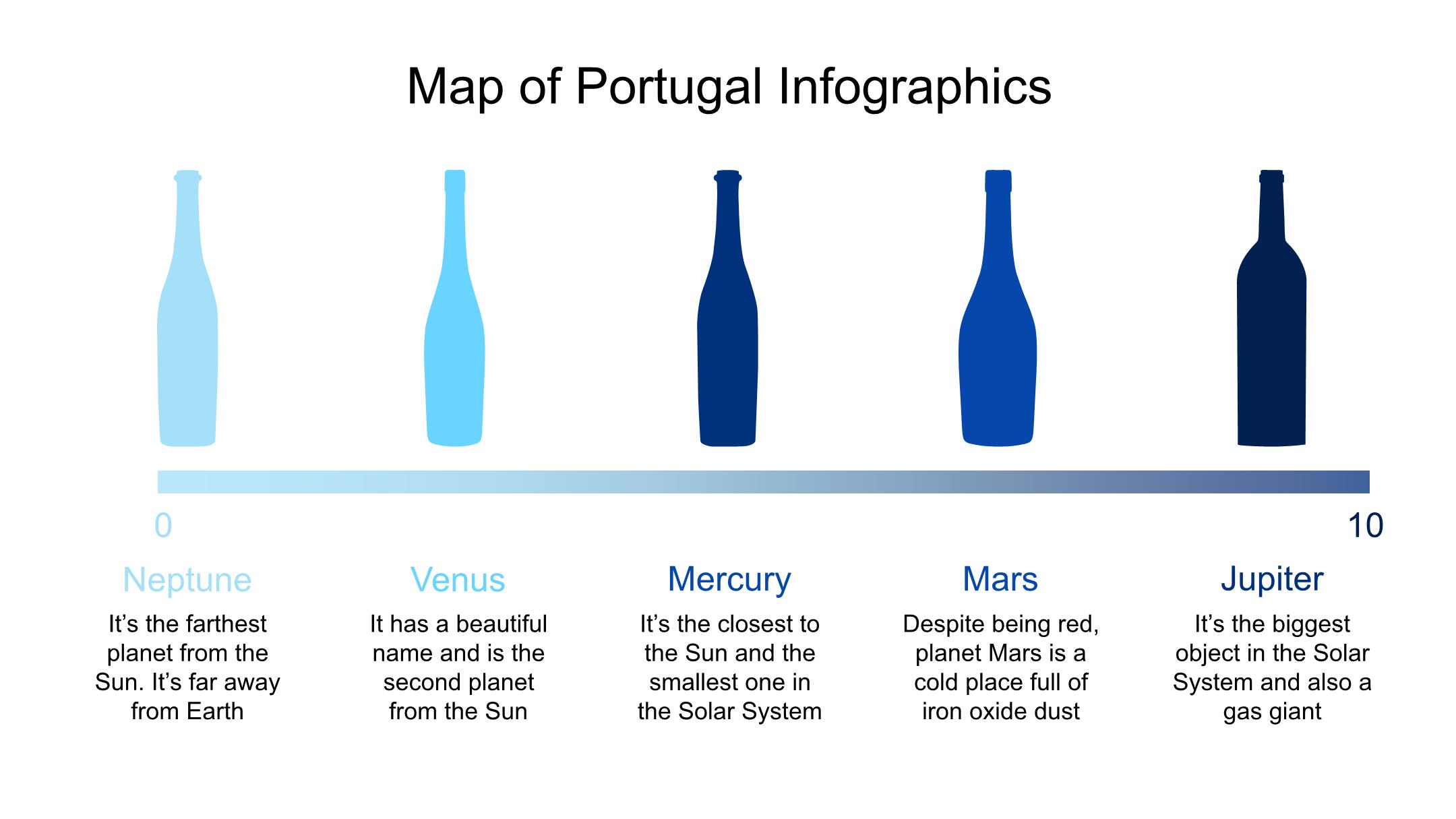 Map of Portugal Infographics

0

10

Neptune

It’s the farthest planet from the Sun. It’s far away from Earth

Venus

It has a beautiful name and is the second planet from the Sun

Mercury

It’s the closest to the Sun and the smallest one in the Solar System

Mars

Despite being red, planet Mars is a cold place full of iron oxide dust

Jupiter

It’s the biggest object in the Solar System and also a gas giant