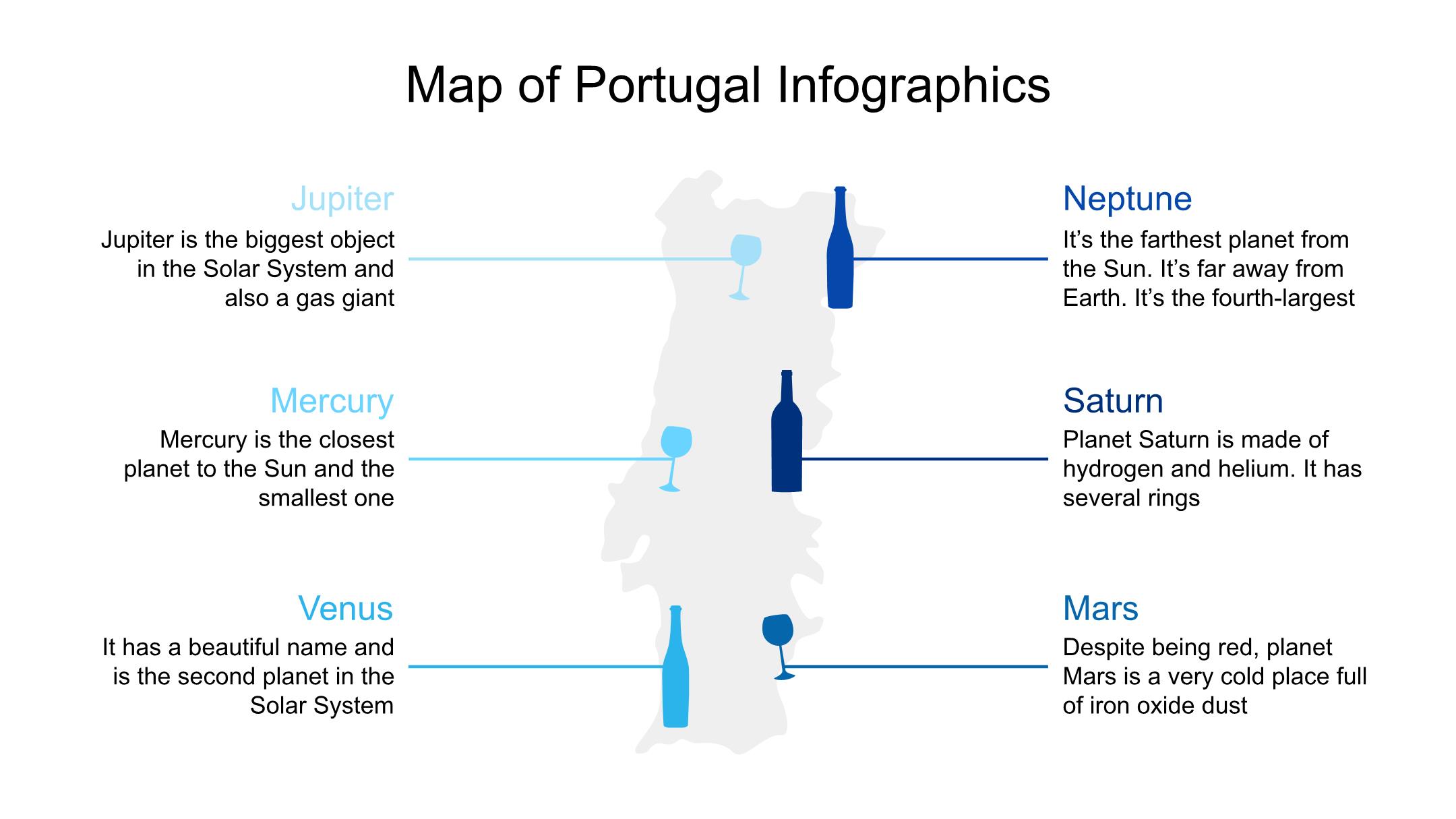 Map of Portugal Infographics

Jupiter

Jupiter is the biggest object in the Solar System and also a gas giant

Mercury

Mercury is the closest planet to the Sun and the smallest one

Venus

It has a beautiful name and is the second planet in the Solar System

Neptune

It's the farthest planet from the Sun. It's far away from Earth. It's the fourth-largest

Saturn

Planet Saturn is made of hydrogen and helium. It has several rings

Mars

Despite being red, planet Mars is a very cold place full of iron oxide dust