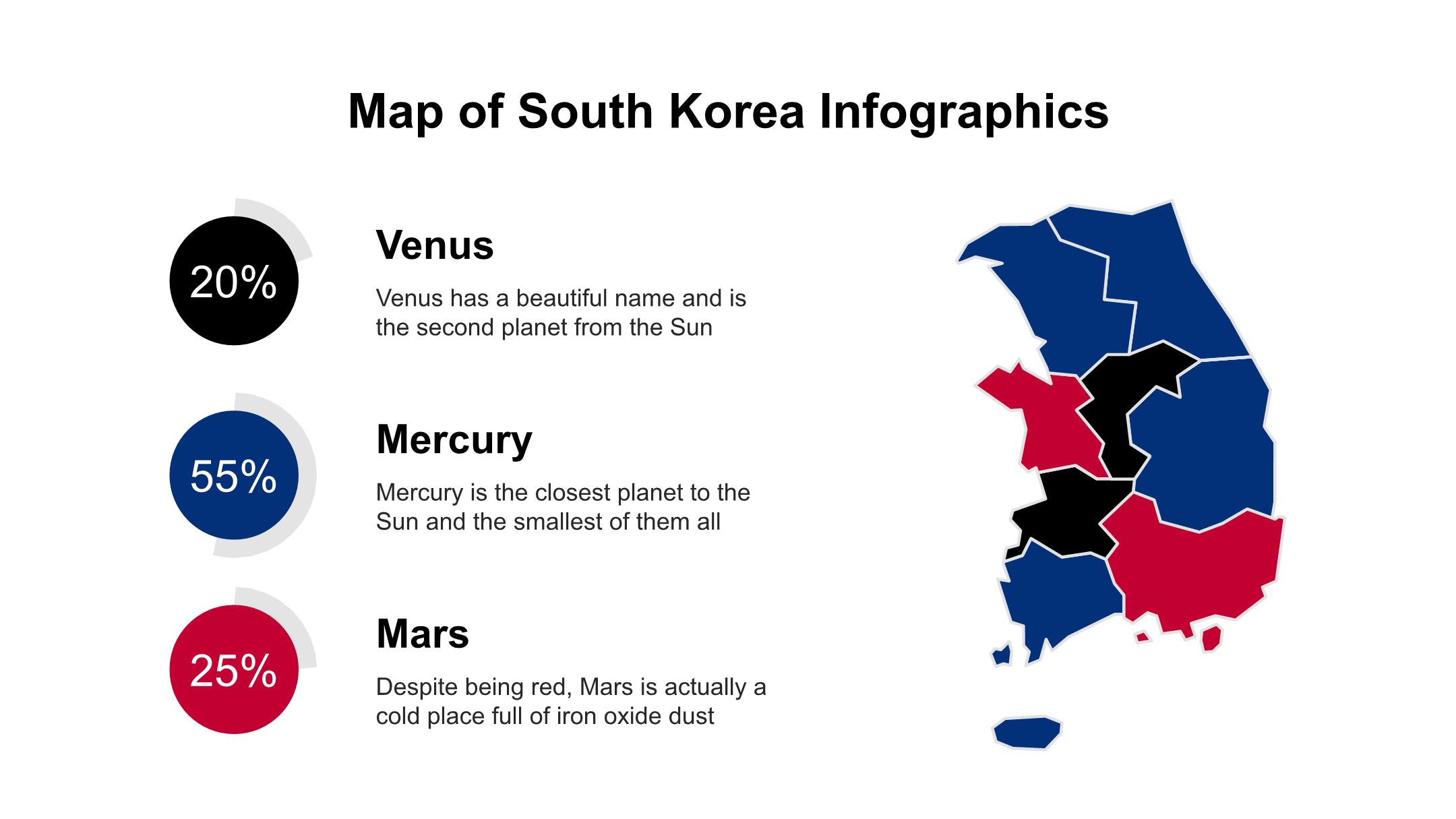 Map of South Korea Infographics

20%

Venus

Venus has a beautiful name and is the second planet from the Sun

55%

Mercury

Mercury is the closest planet to the Sun and the smallest of them all

25%

Mars

Despite being red, Mars is actually a cold place full of iron oxide dust