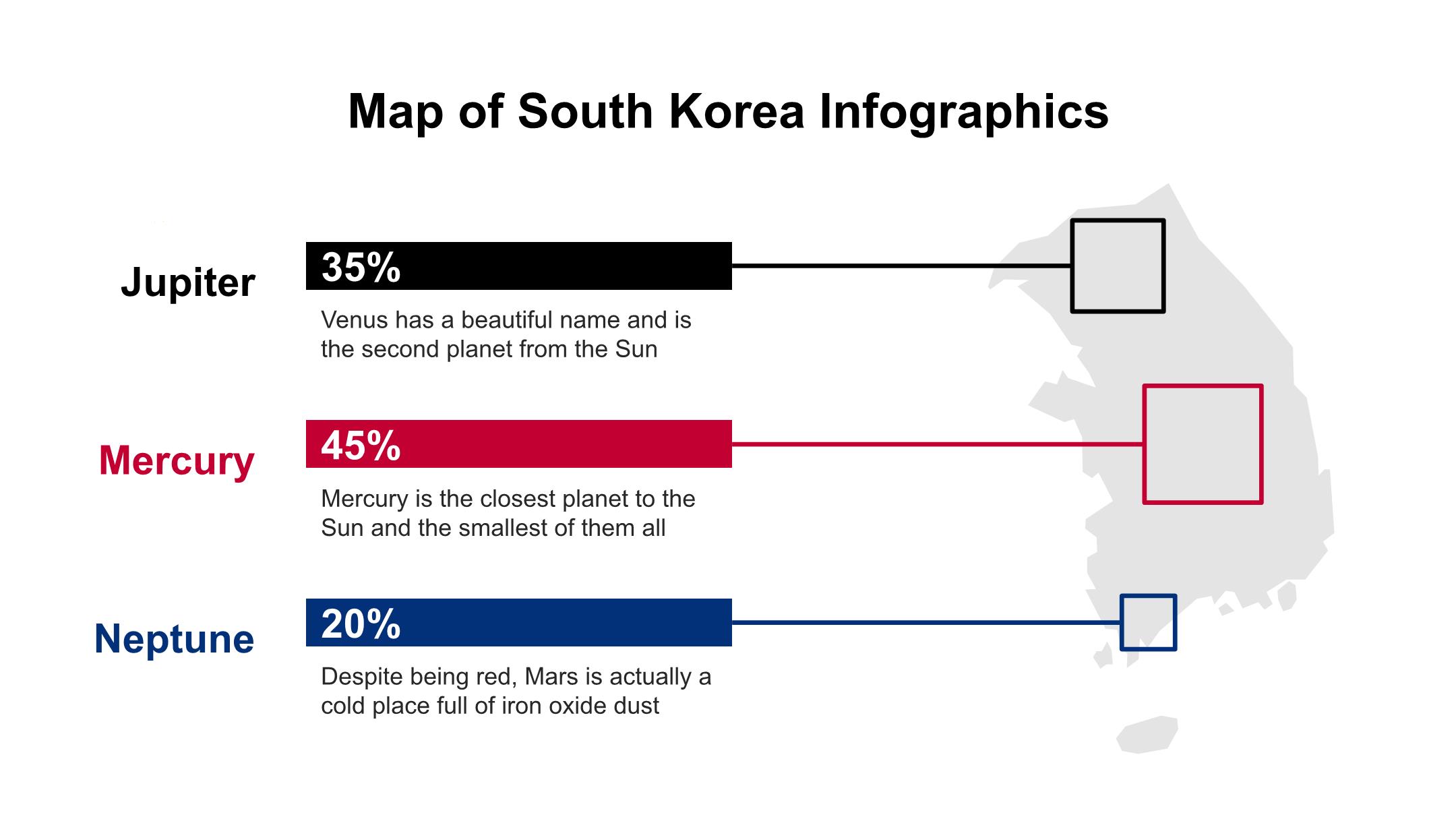 Map of South Korea Infographics

Jupiter

35%

Venus has a beautiful name and is the second planet from the Sun

Mercury

45%

Mercury is the closest planet to the Sun and the smallest of them all

Neptune

20%

Despite being red, Mars is actually a cold place full of iron oxide dust