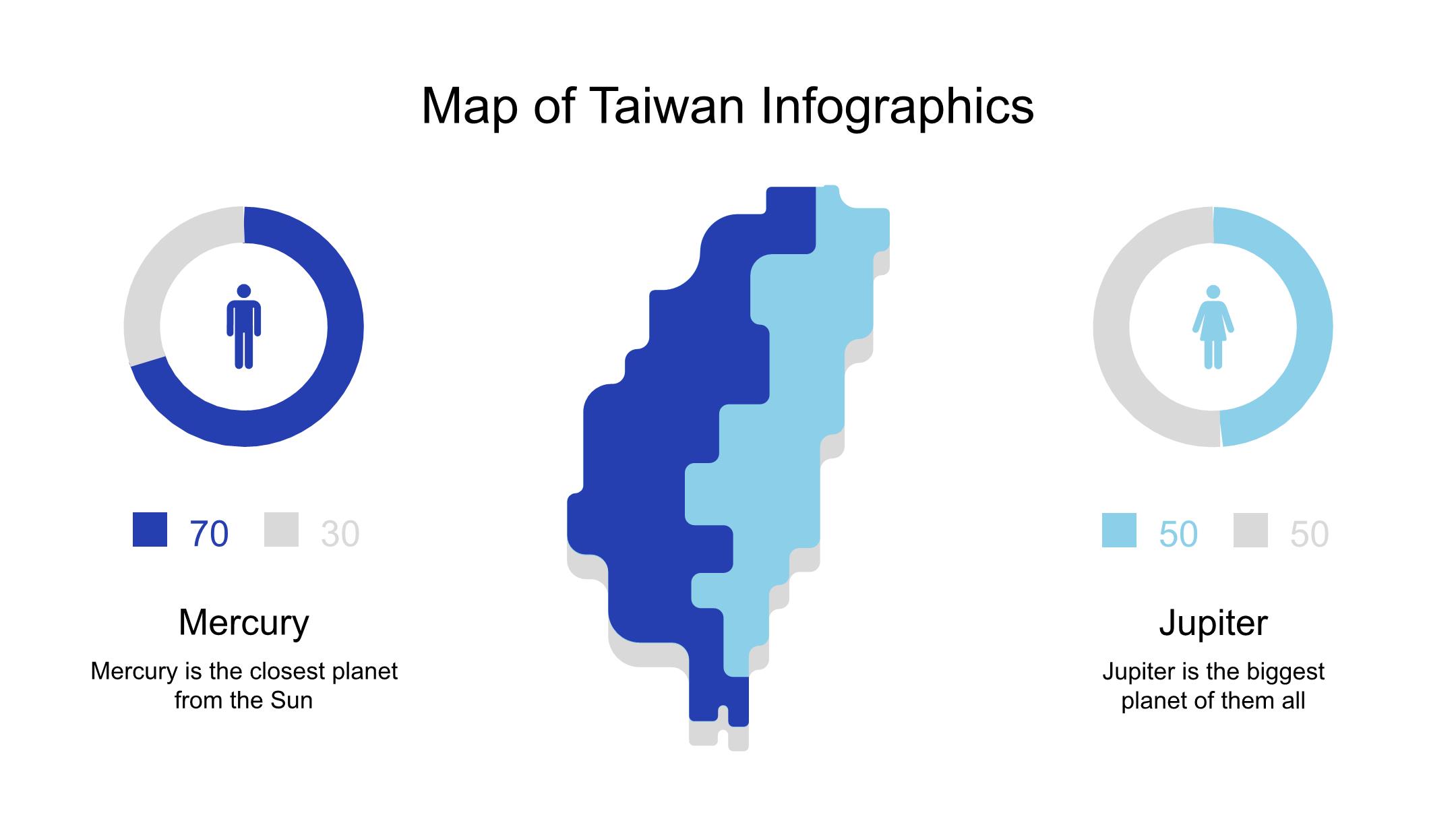 Map of Taiwan Infographics

70 30

Mercury

Mercury is the closest planet from the Sun

50 50

Jupiter

Jupiter is the biggest planet of them all