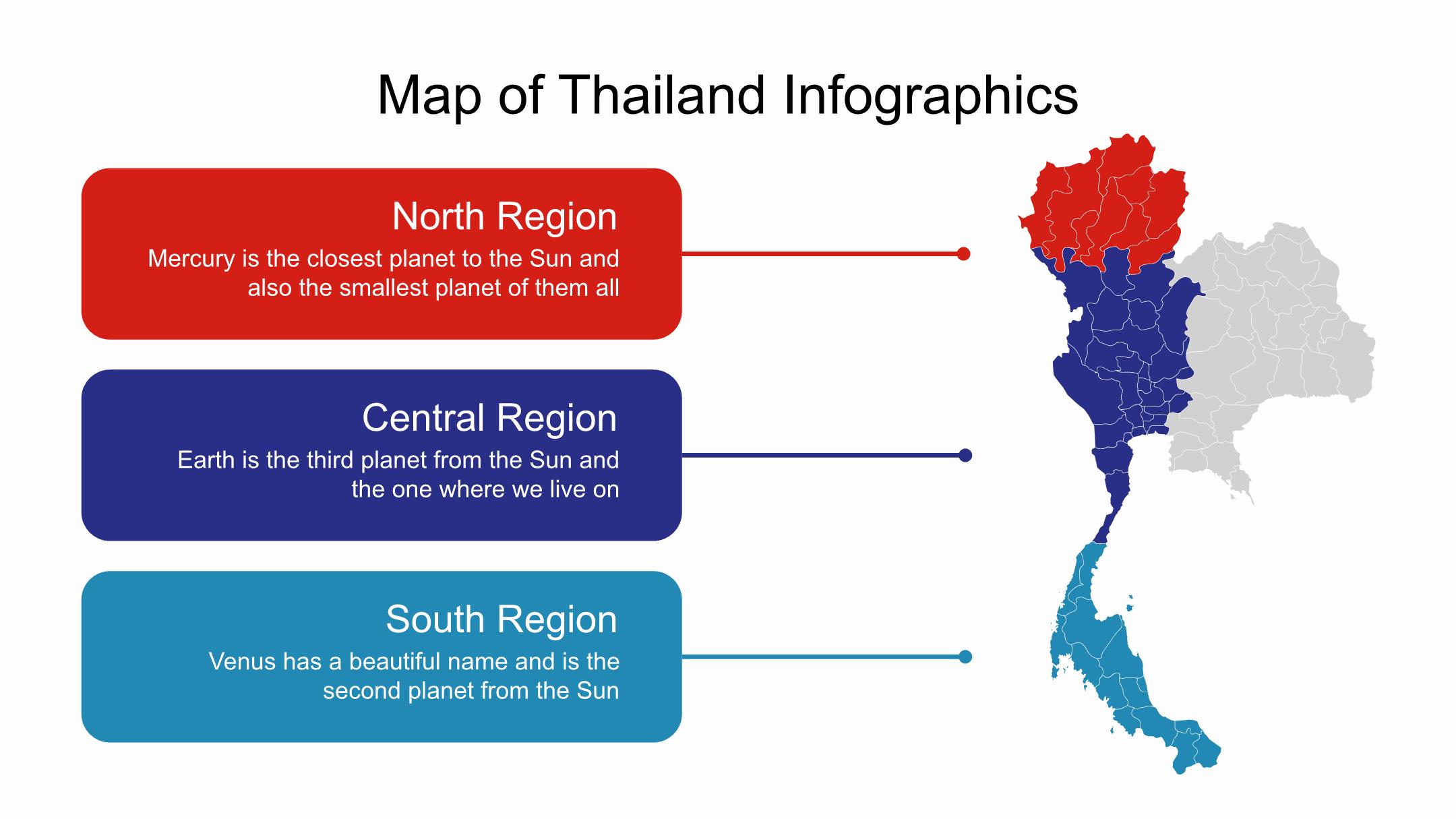 Map of Thailand Infographics

North Region

Mercury is the closest planet to the Sun and also the smallest planet of them all

Central Region

Earth is the third planet from the Sun and the one where we live on

South Region

Venus has a beautiful name and is the second planet from the Sun