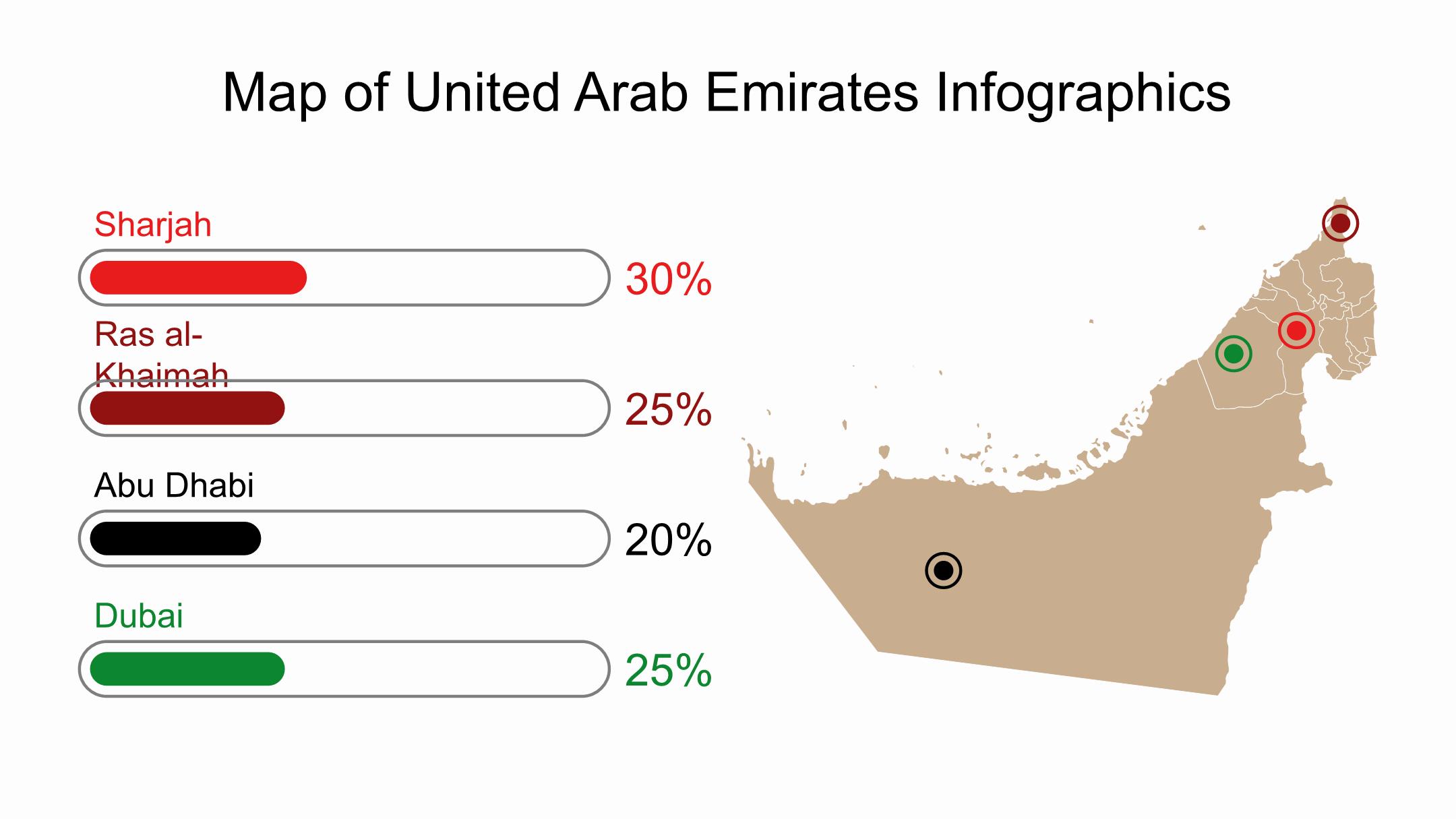 Map of United Arab Emirates Infographics

Sharjah

30%

Ras al-Khaimah

25%

Abu Dhabi

20%

Dubai

25%