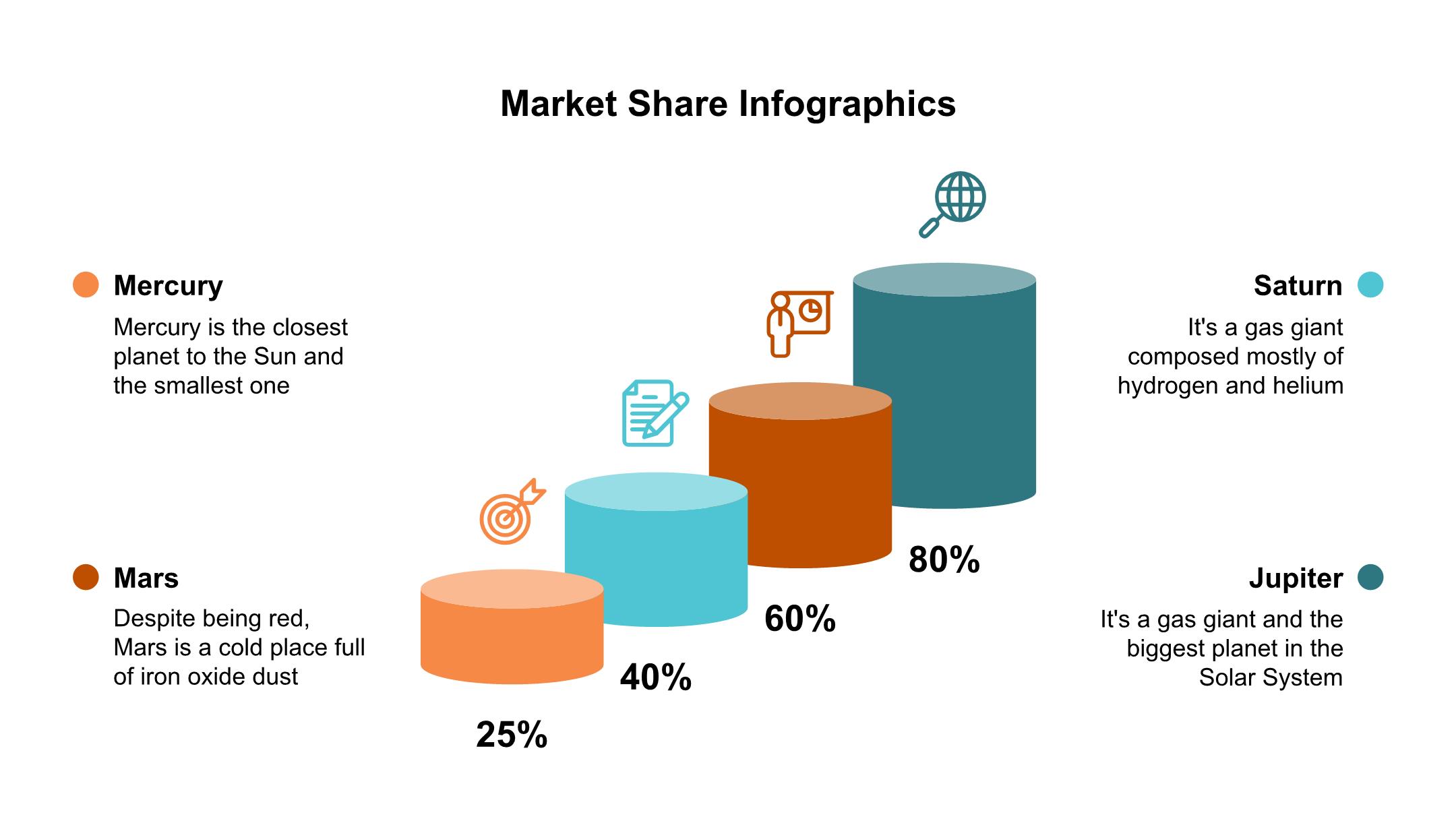 Market Share Infographics

Mercury

Mercury is the closest planet to the Sun and the smallest one

Mars

Despite being red, Mars is a cold place full of iron oxide dust

25%

40%

60%

80%

Saturn

It's a gas giant composed mostly of hydrogen and helium

Jupiter

It's a gas giant and the biggest planet in the Solar System